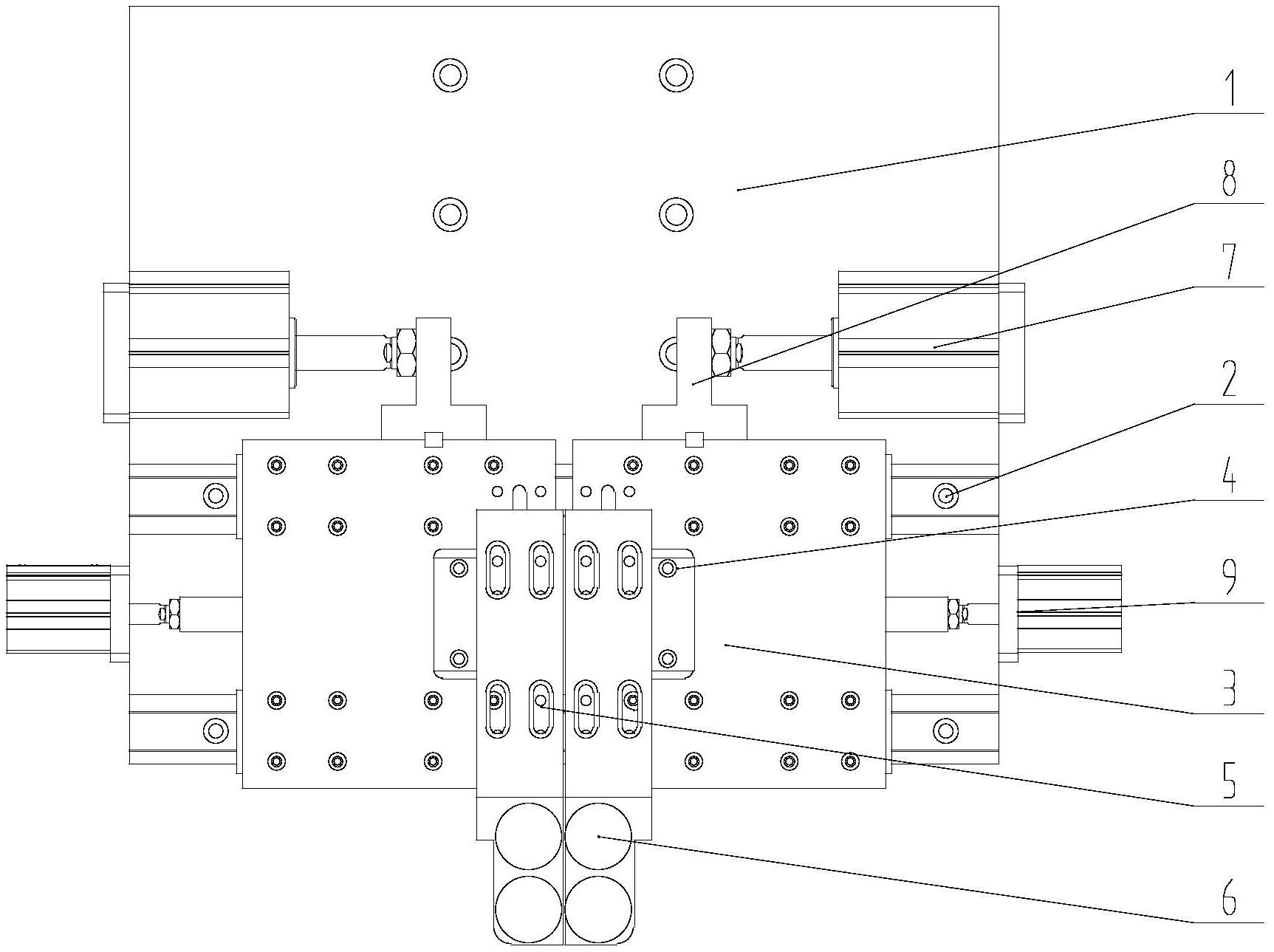 1
8
7
2
4
9
3
5
6