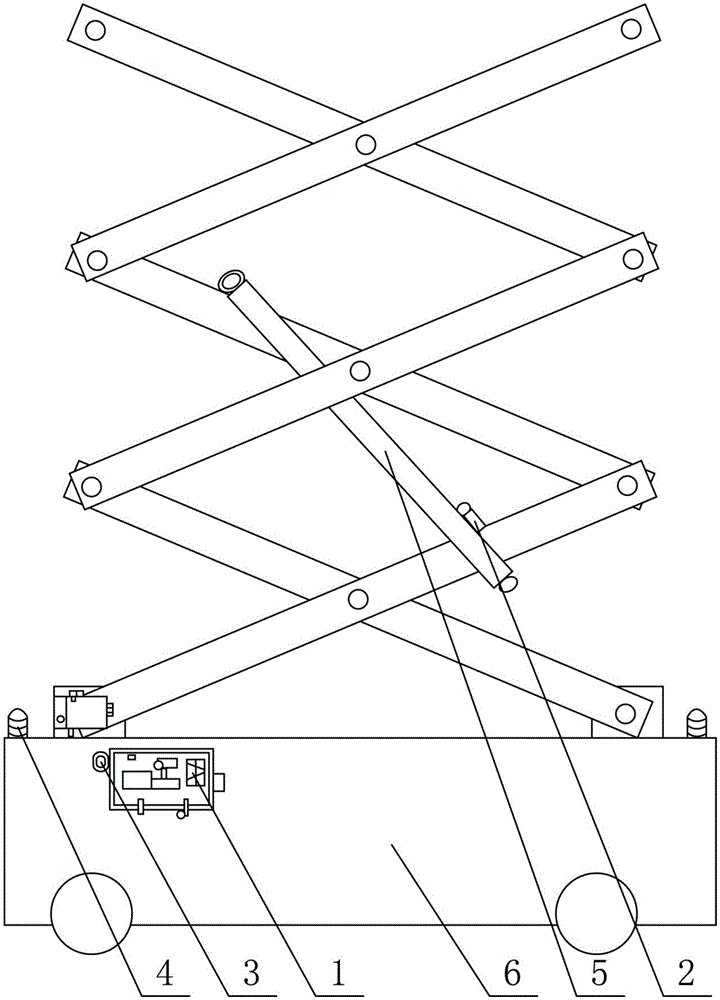 4 3 1 6 5 2