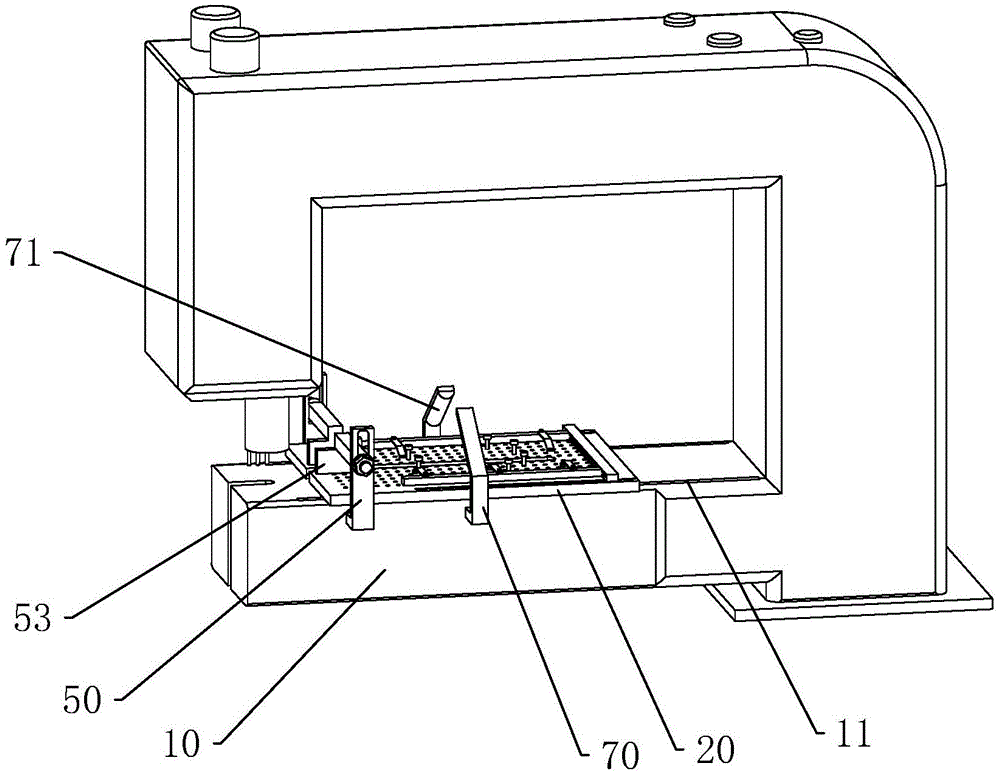 71

53

50

10

70

20

11