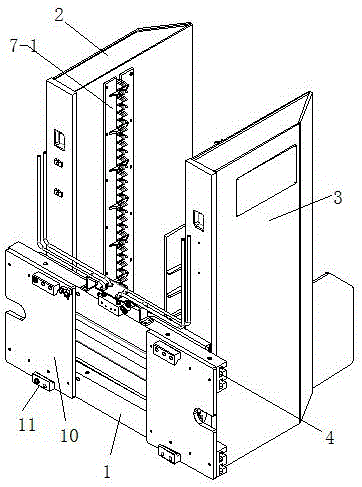 2
7-1
3
11
10
1
4