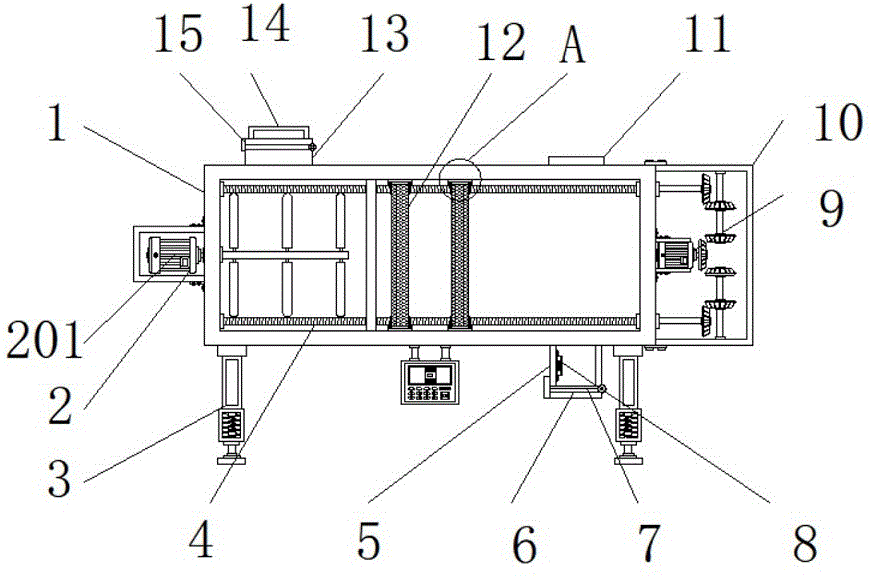 15 14 13 12 A 11
1
10
9
201
2
3
4 5 6 7 8