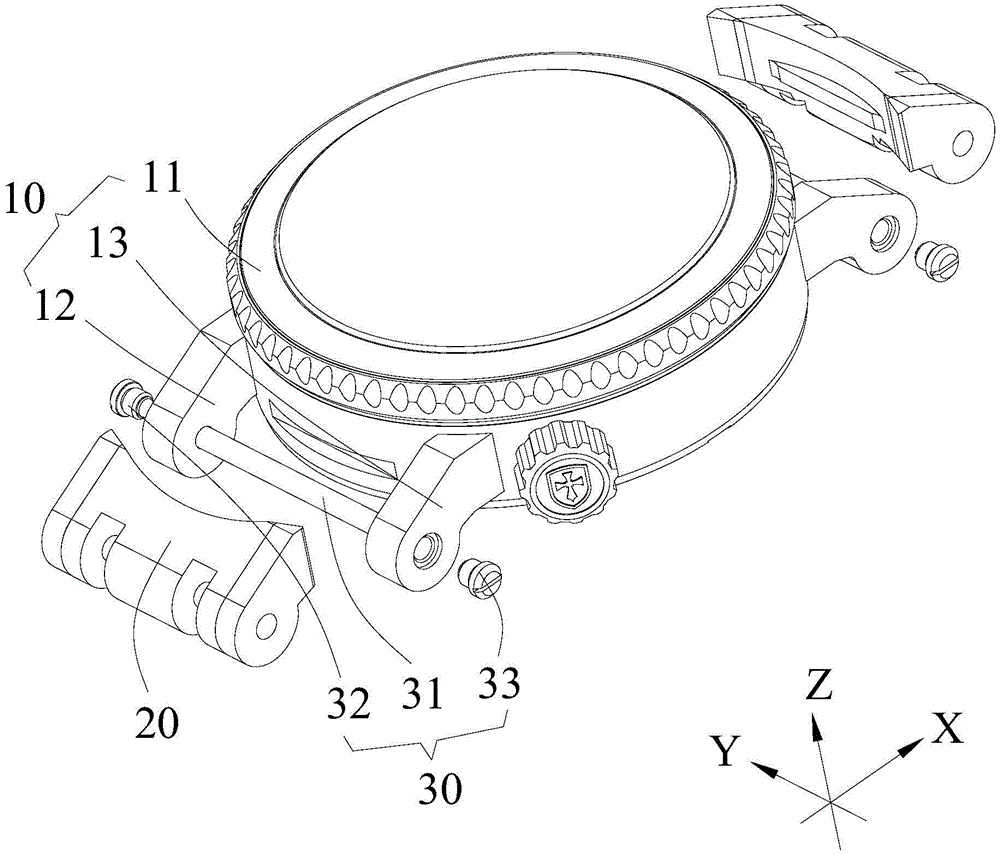 10
11
13
12
20
32
31
33
30
Z
Y
X