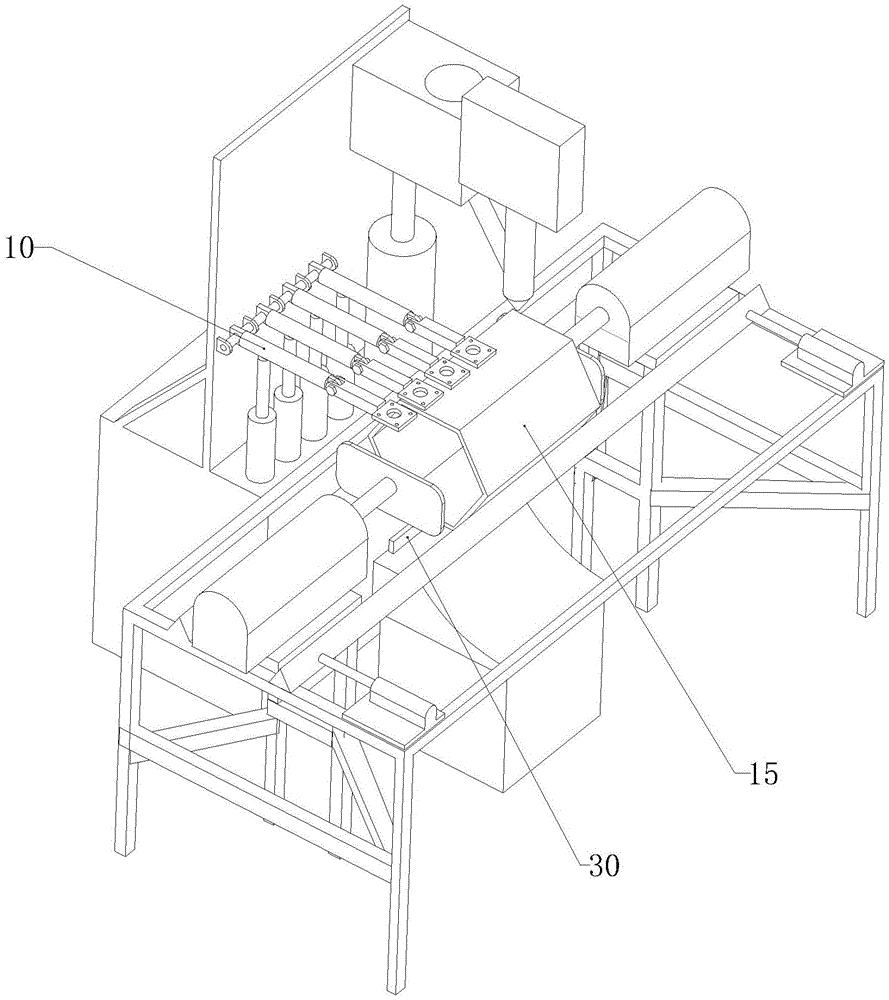 10

15

30