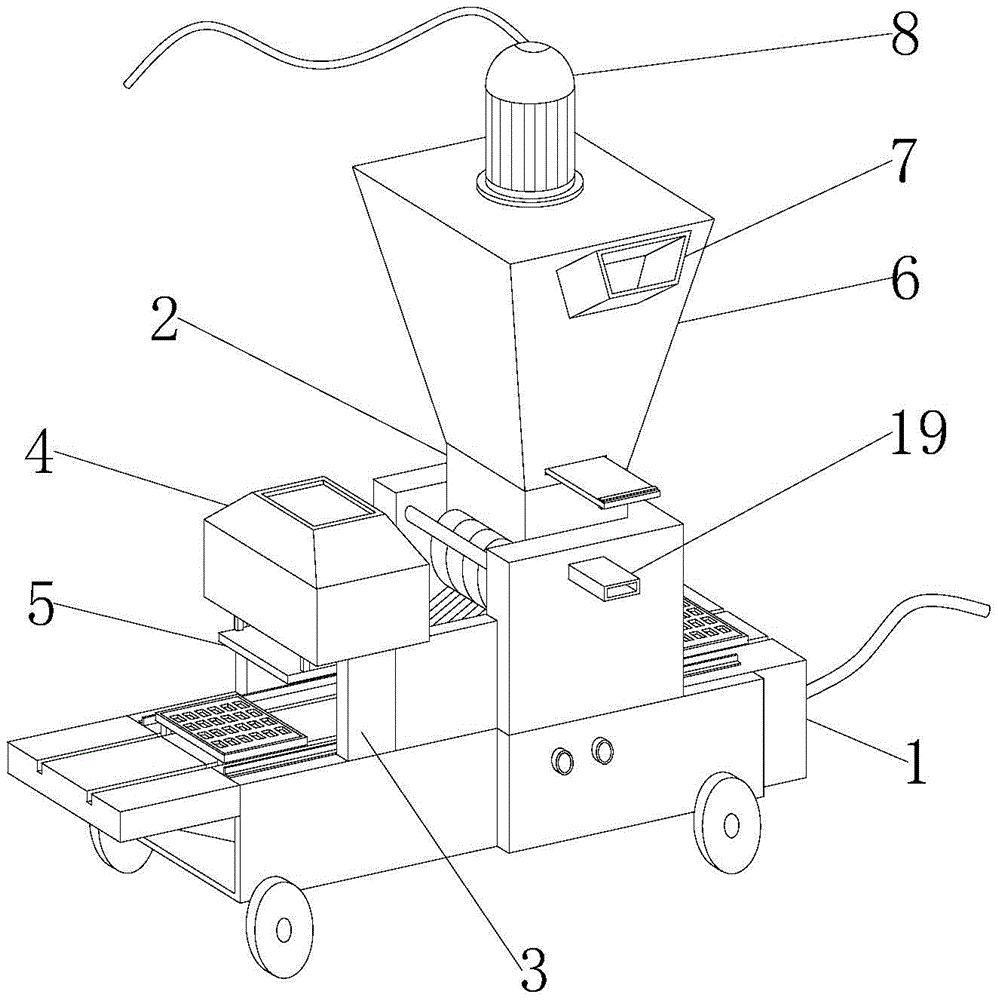 8
7
6
2
19
4
5
1
3