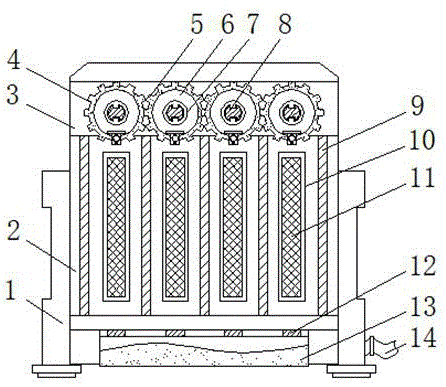 5 6 7 8
4
3
9
10
11
2
12
1
13
14