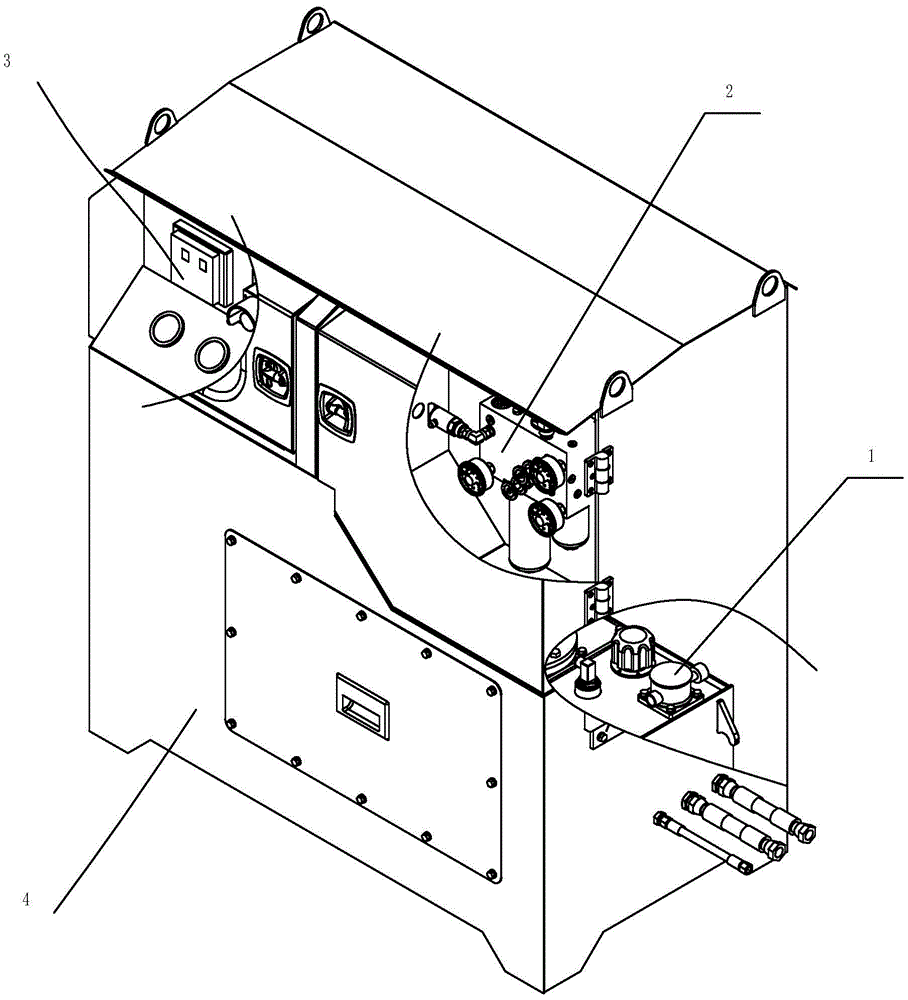 3

2

1

4