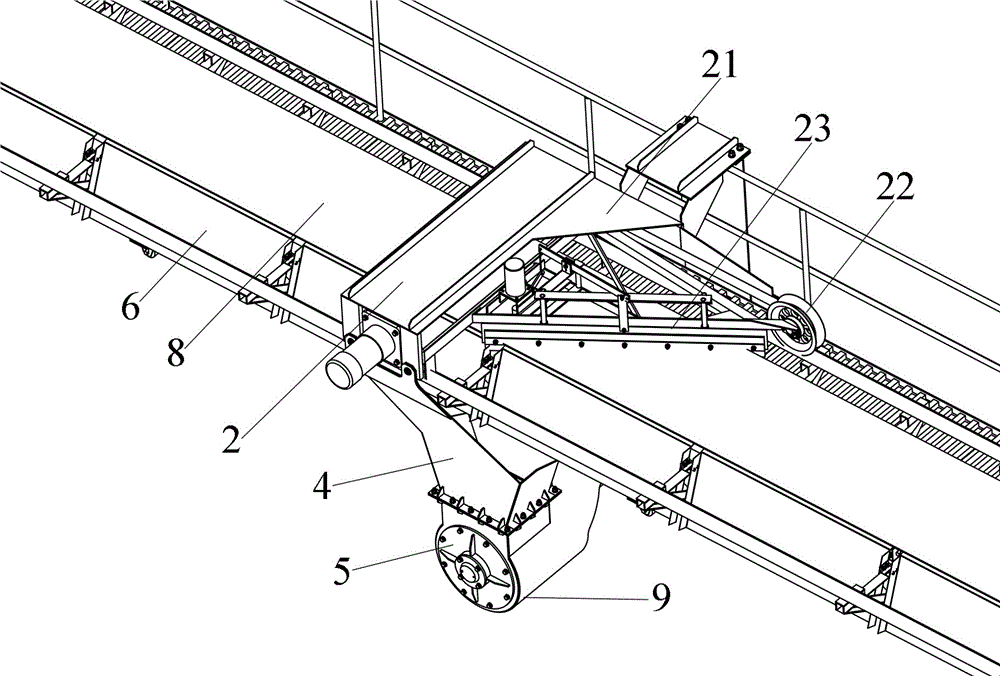 21
23
22
6
8
2
4
5
9