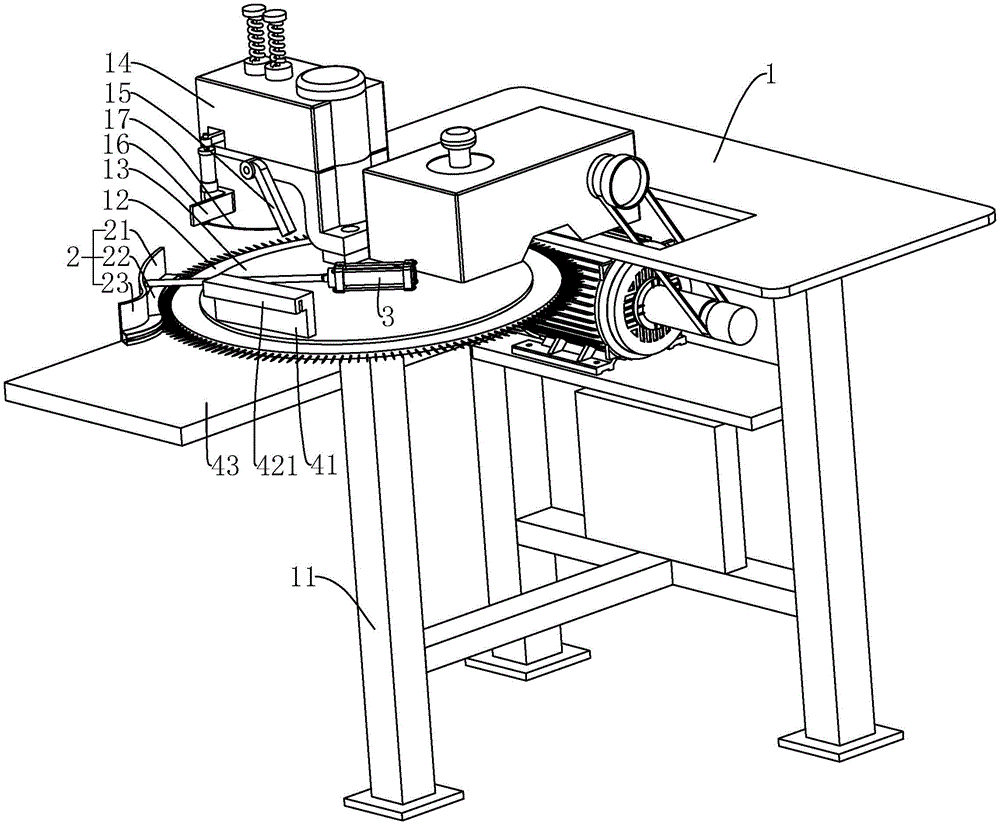 14
15
17
16
13
12
2
21
22
23
1
3
43
421
41
11