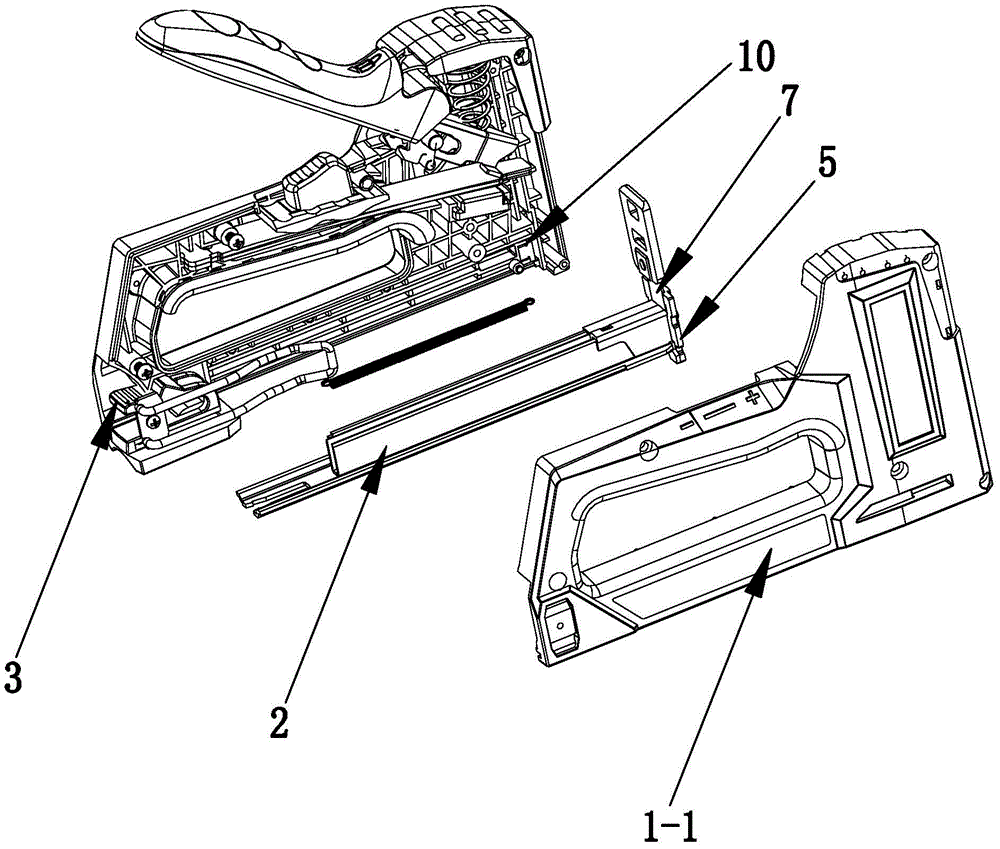 10
7
5
3
2
1-1