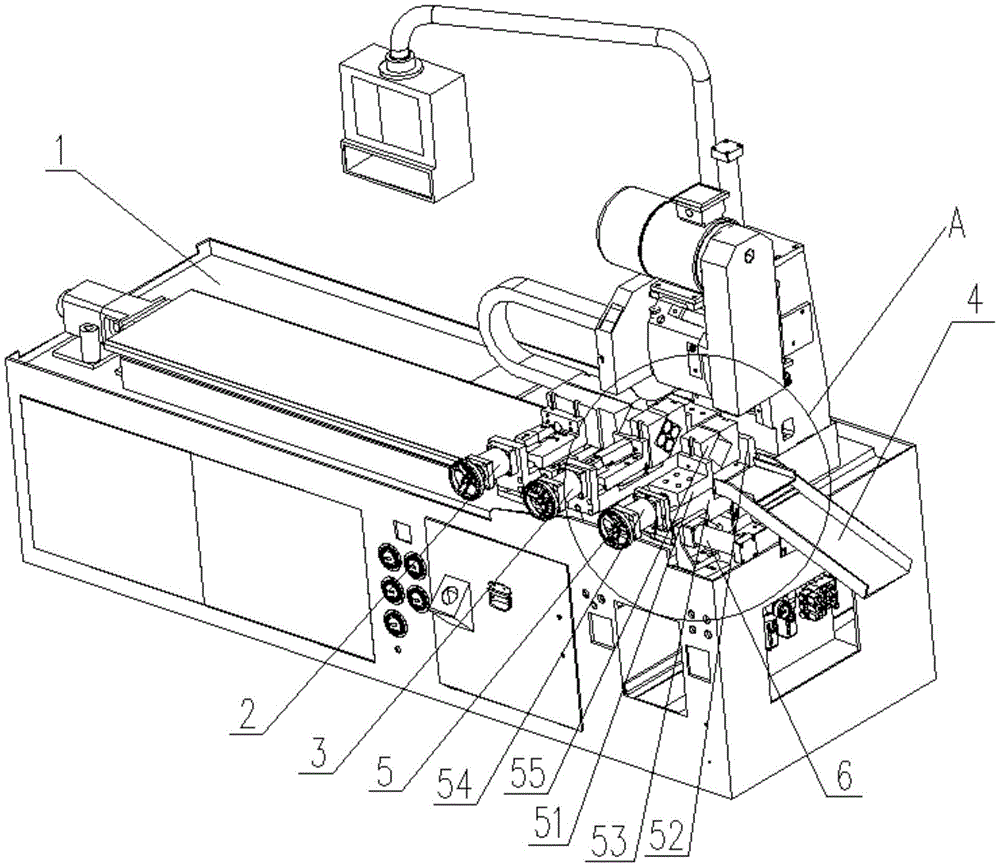 1
A
4
2
3
5
54
55
51
53
52
6