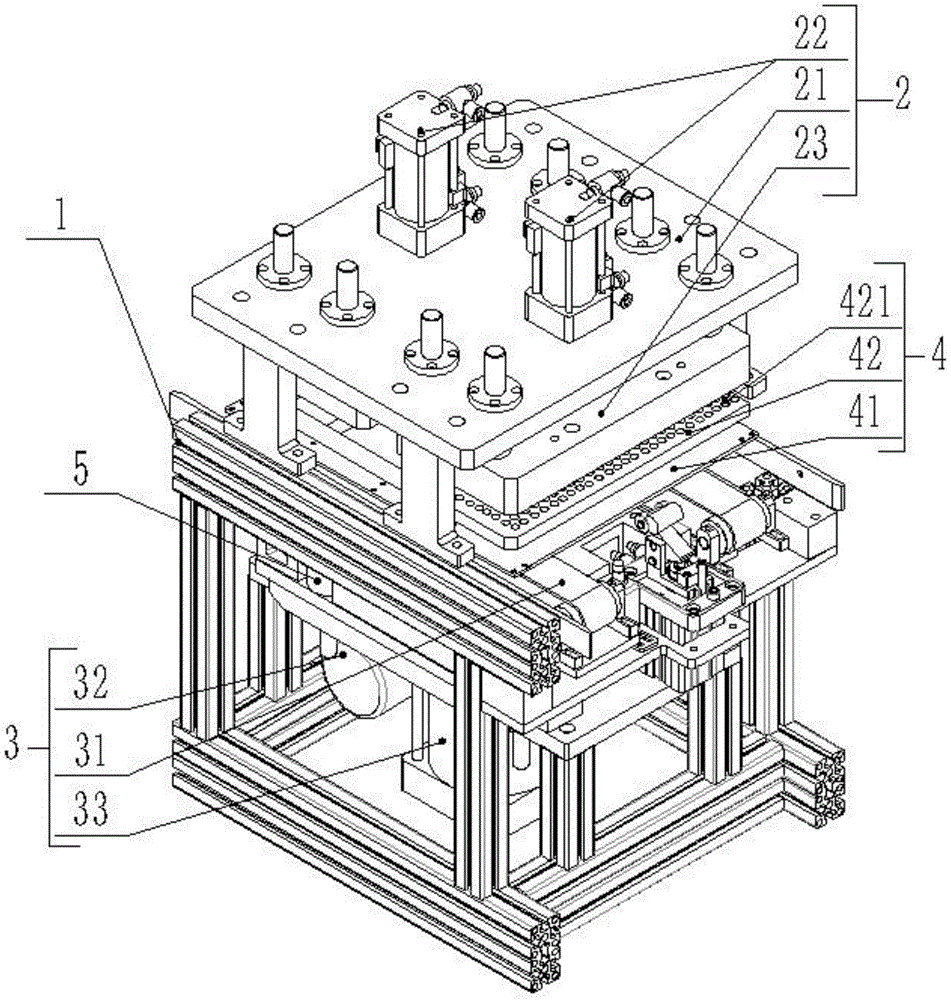 22
21
2
23
1
421
42
4
41
5
32
3
31
33