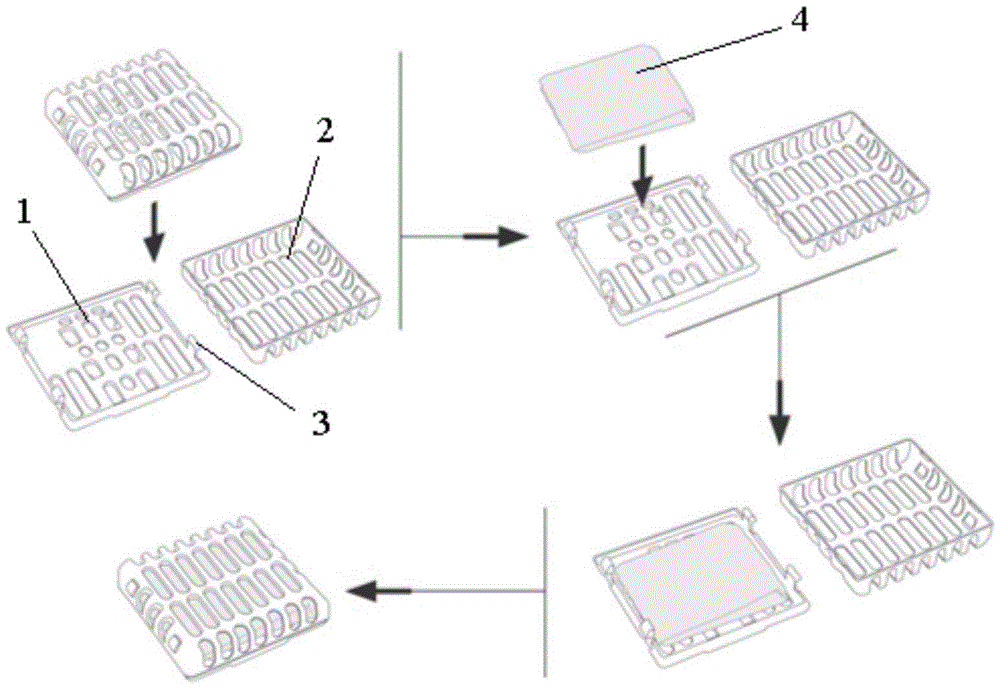 4
2
1
3