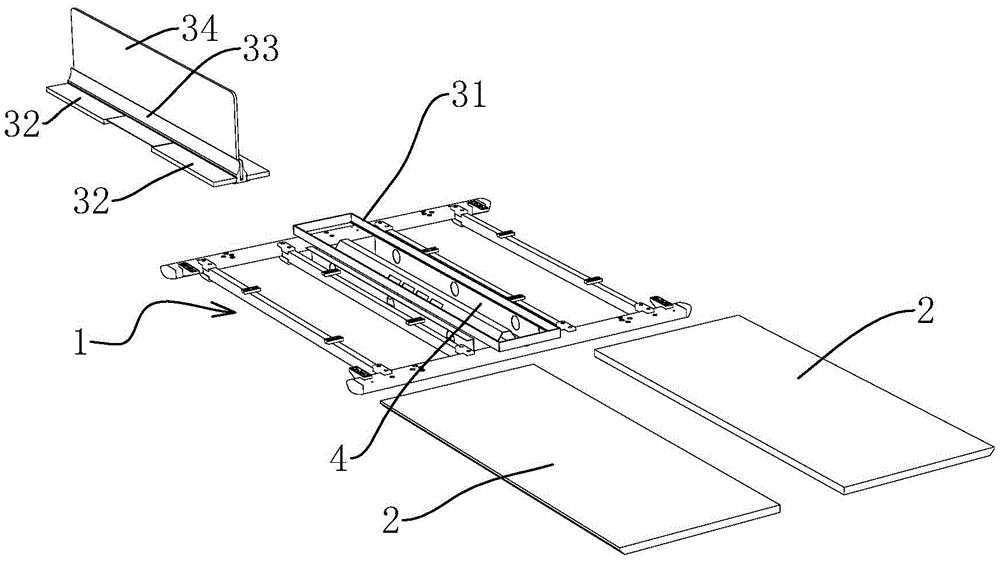 34
33
32
32
31
1
2
4
2