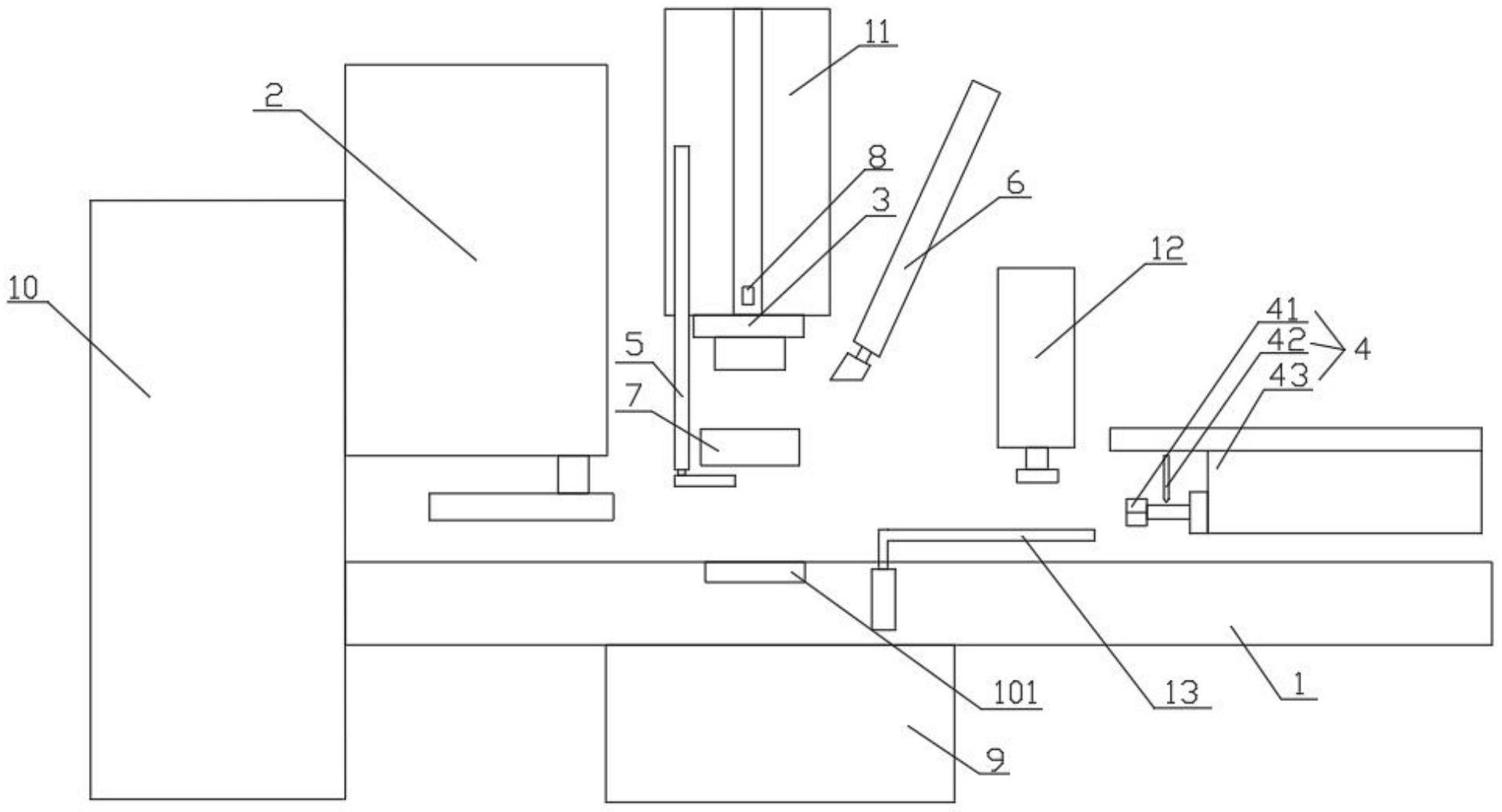 11
2
8
3
6
12
10
41
42
4
43
5
7
101
13
1
9