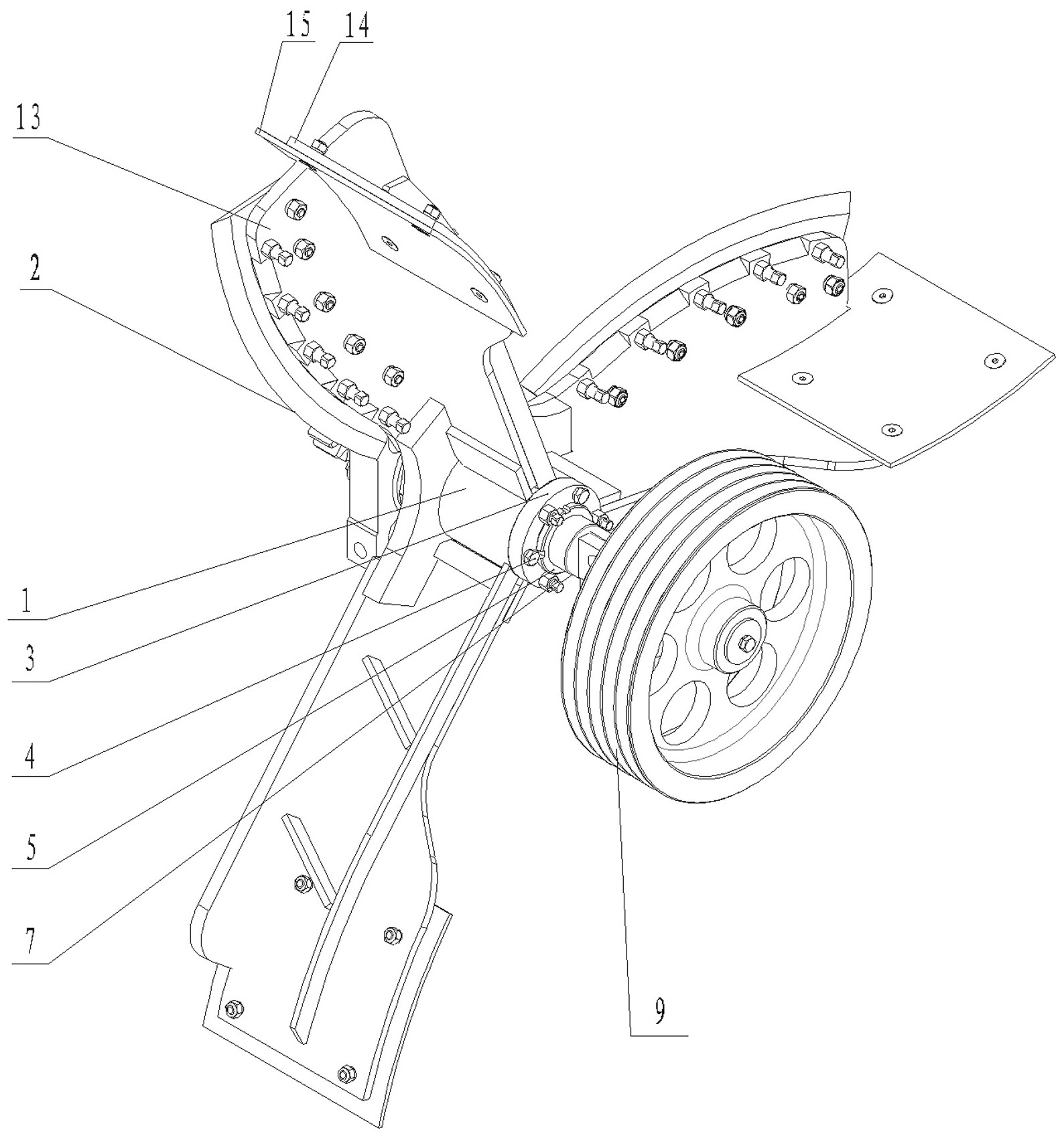 15
14
13
2
1
3
4
5
7
9