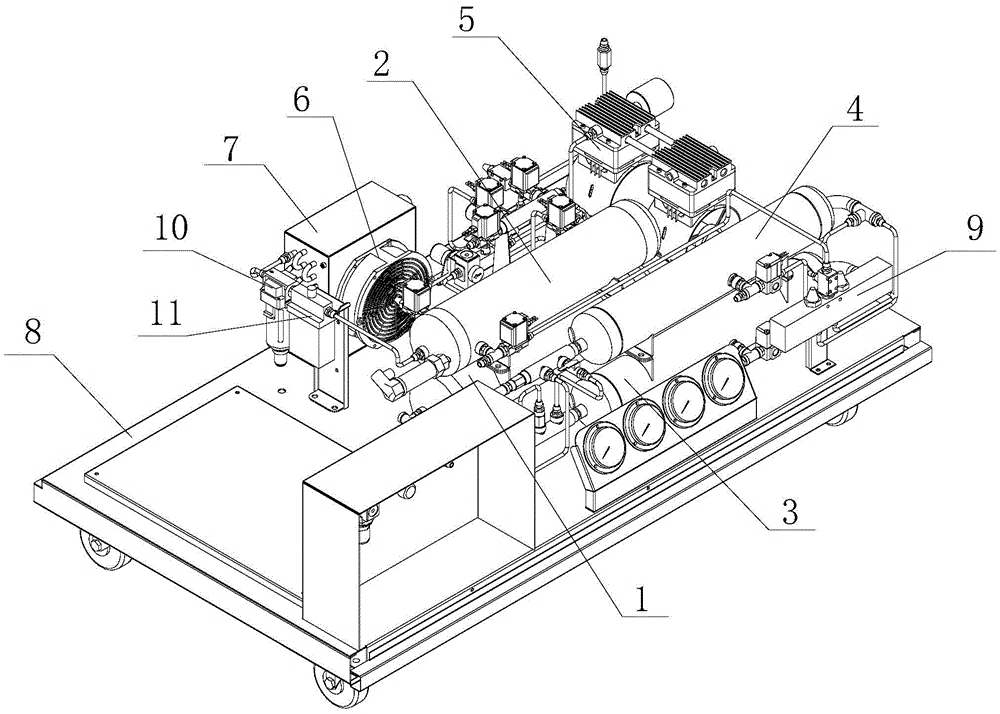 5
2
6
4
7
10
9
11
8
3
1