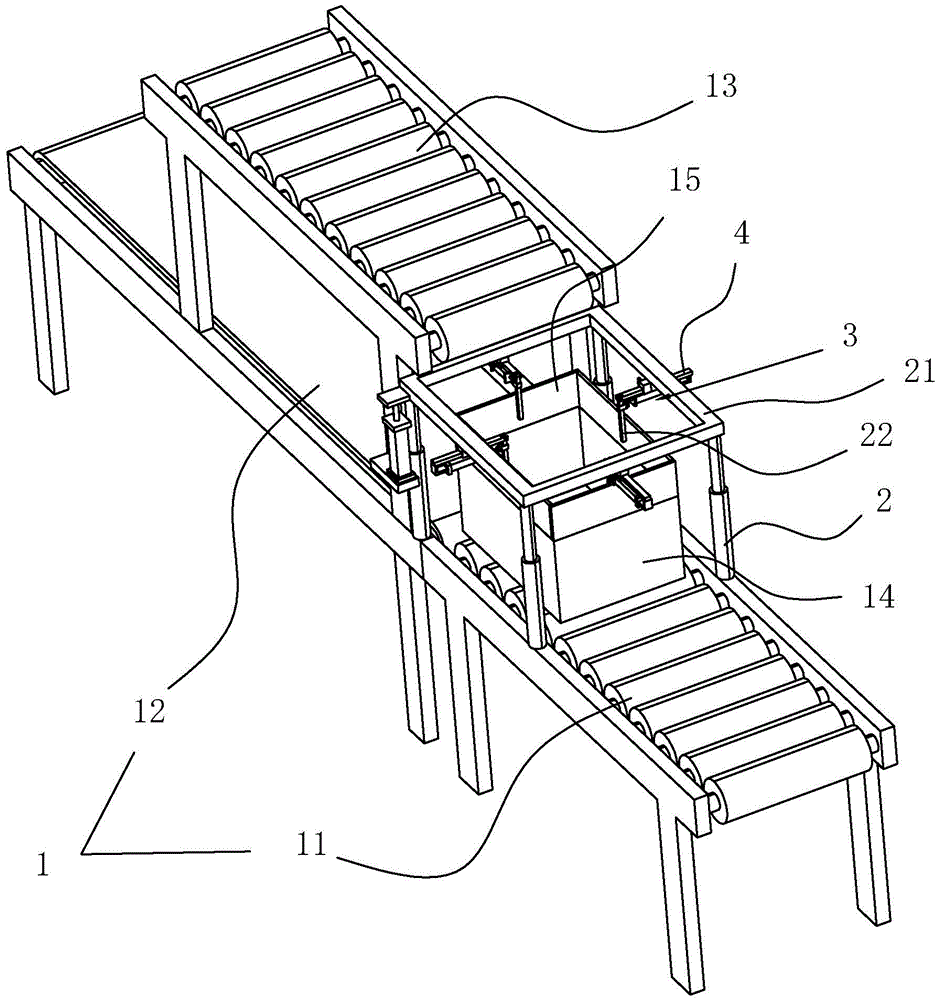 13
15
4
3
21
22
2
14
12
1
11