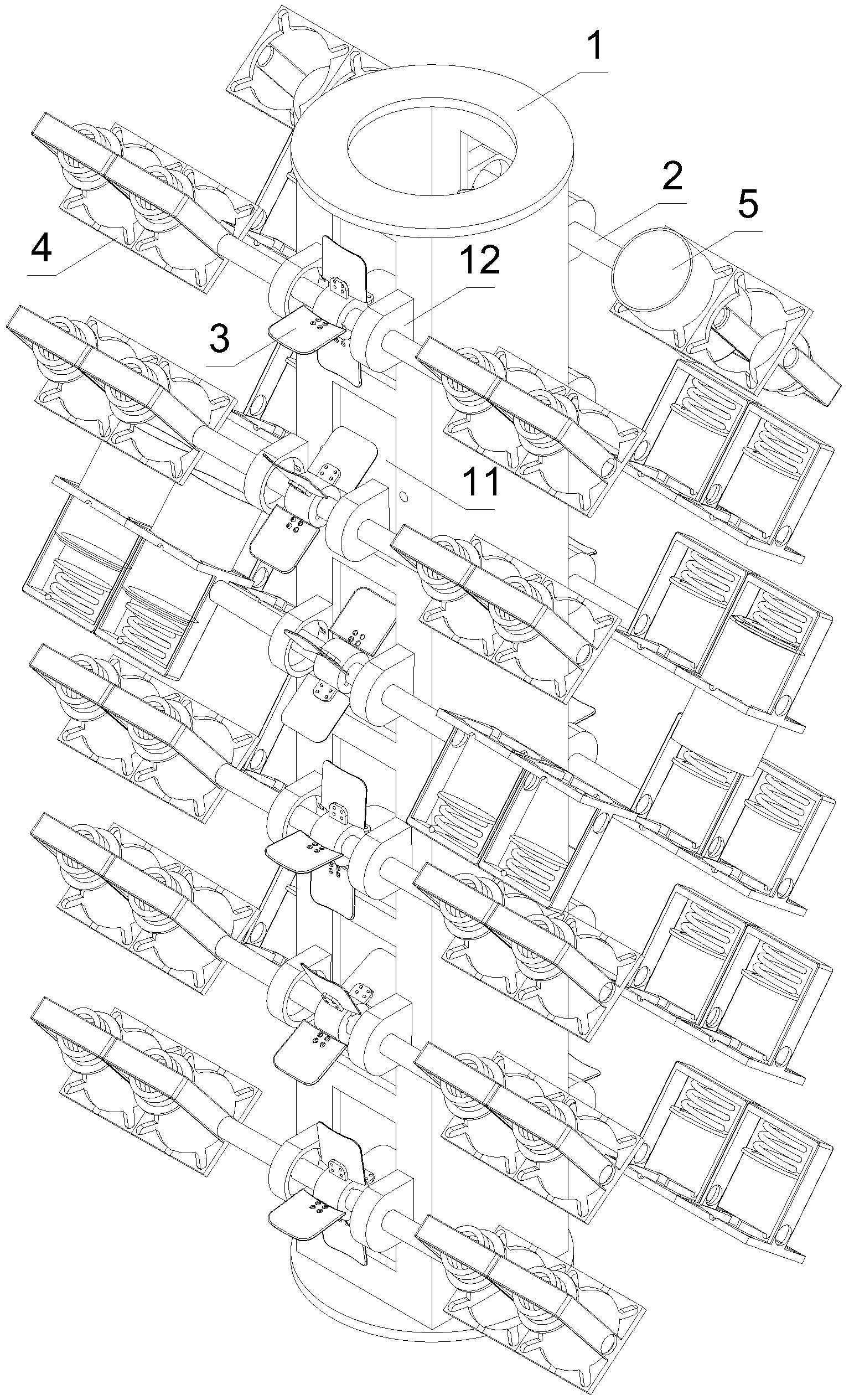 1
2
5
4
12
3
11