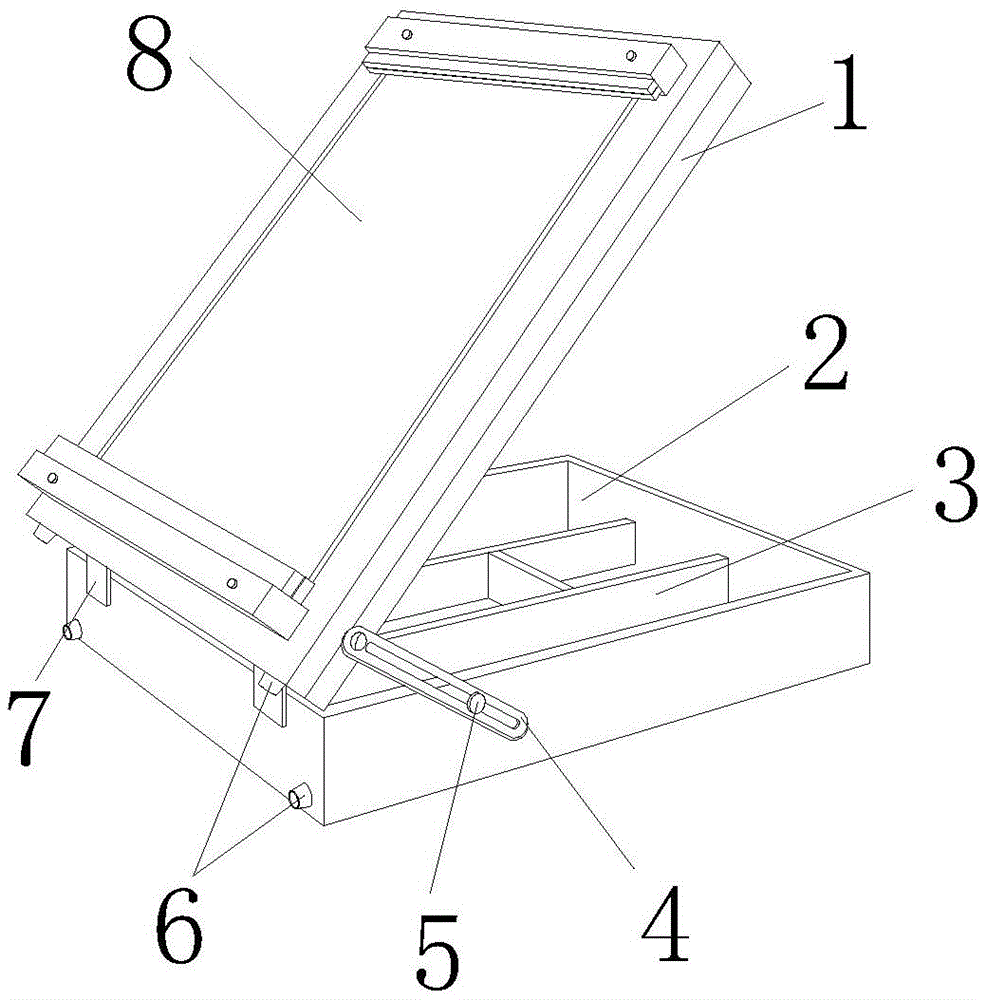 8
1
2
3
7
6
5
4