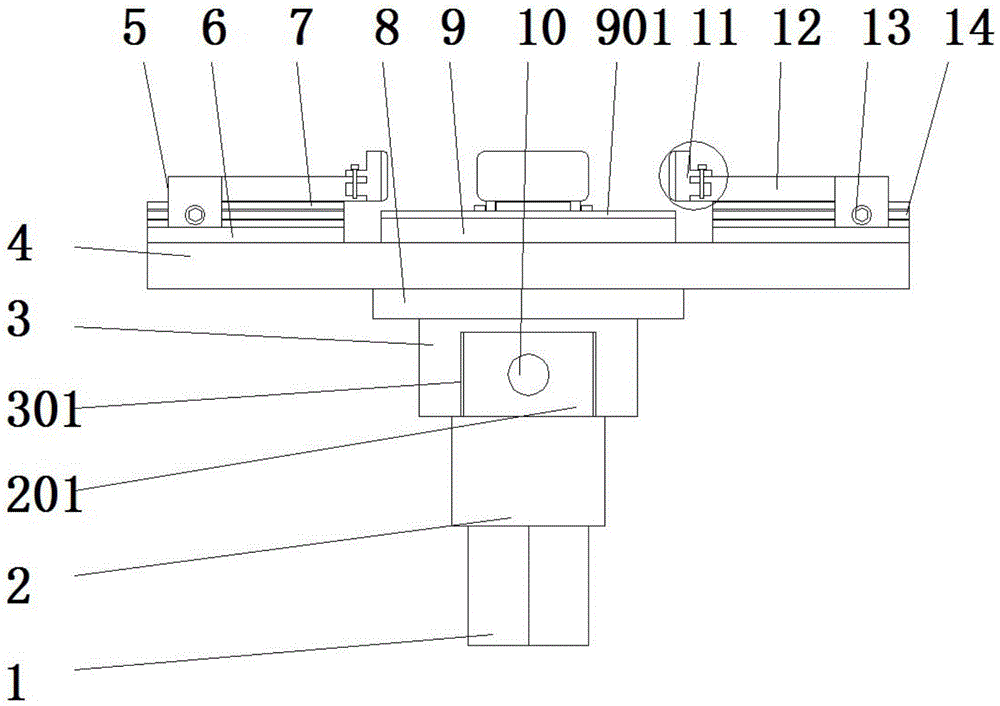 5 6 7 8 9 10 901 11 12 13 14

4

3

301

201

2

1