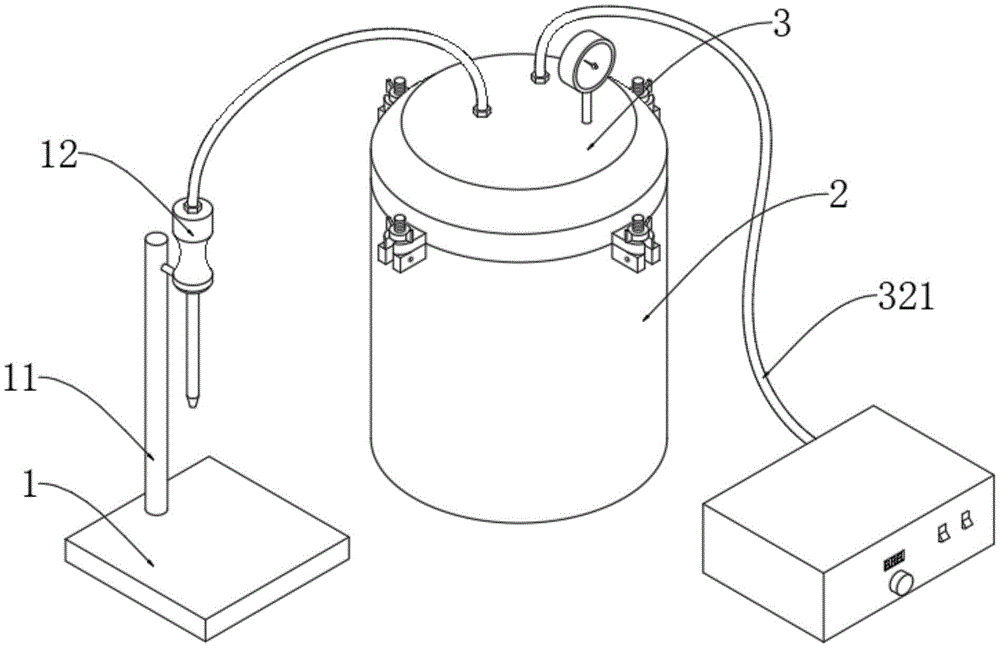 3
12
2
321
11
1