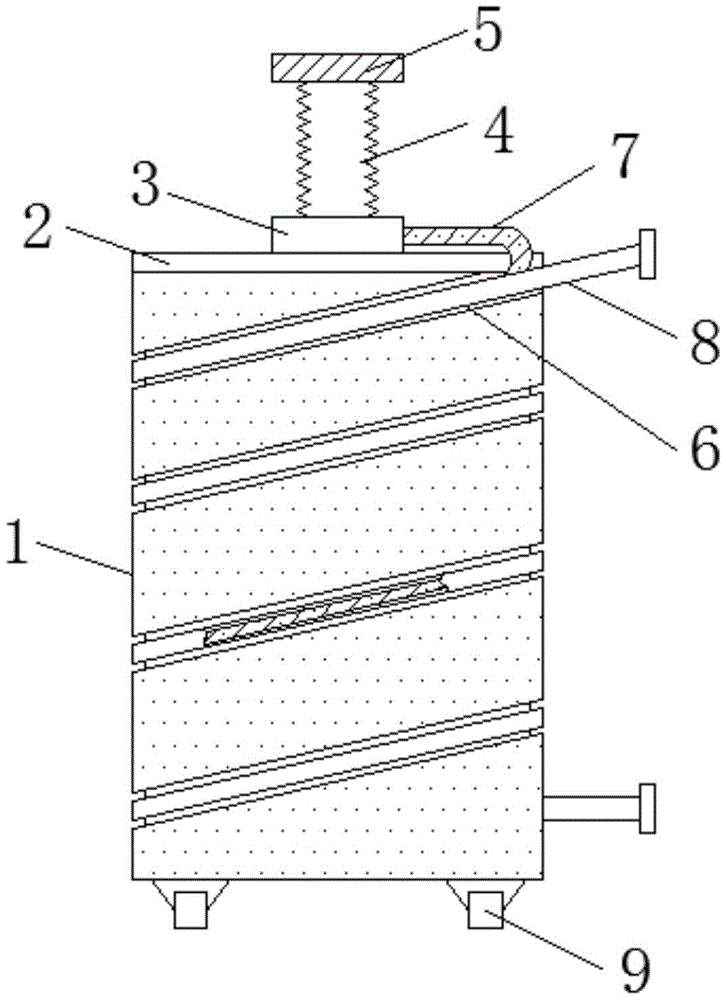 5
4
7
3
2
8
6
1
9