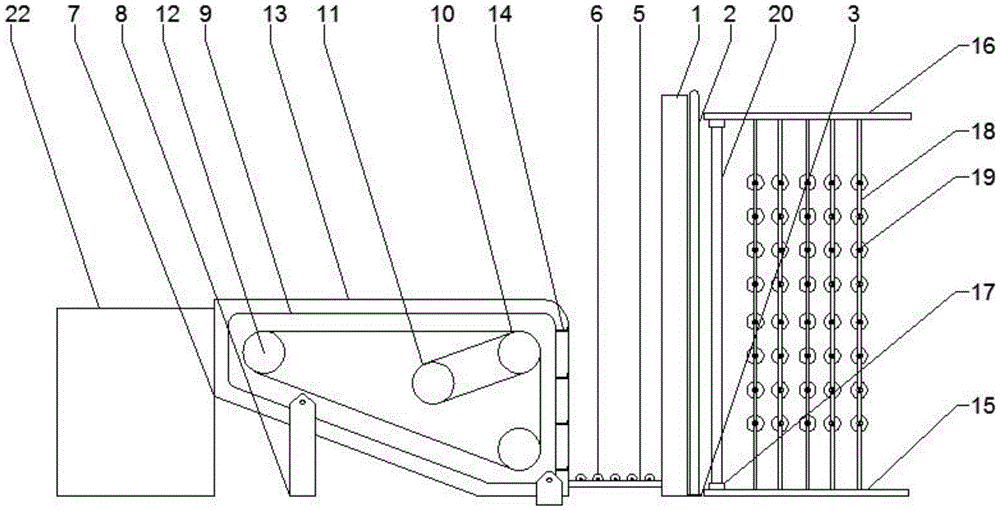 22 7 8 12 9 13 11 10 14 6 5 1 2 20 3 16 18 19 17 15