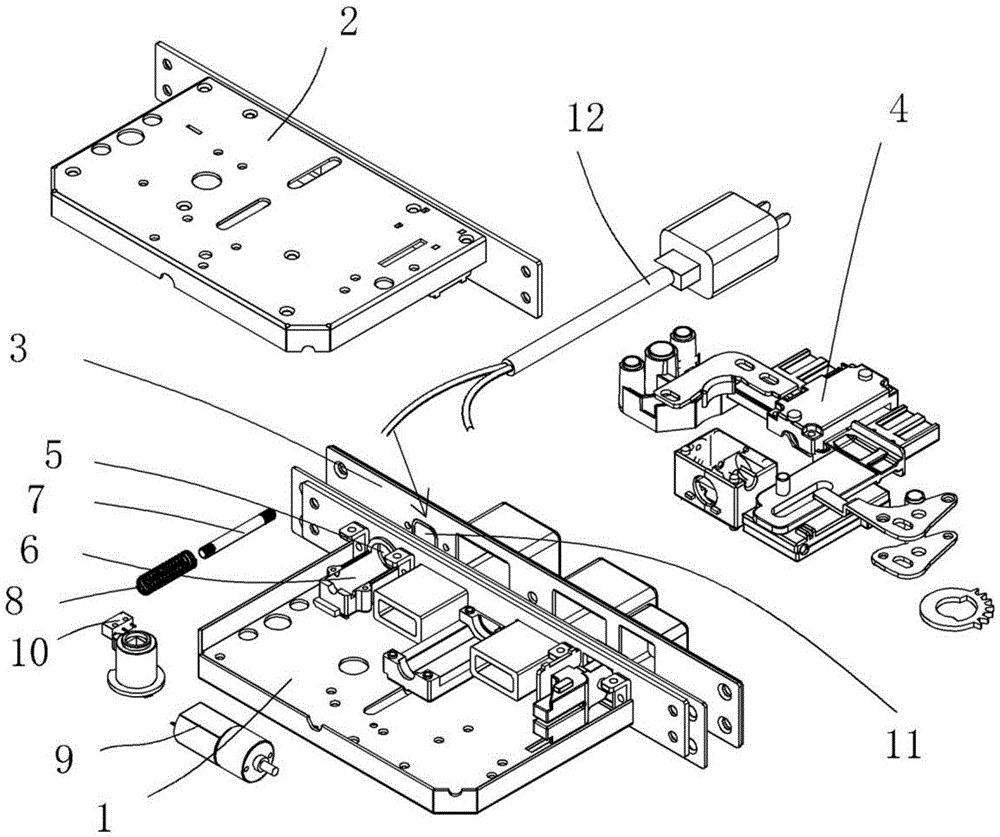 2
12
4
3
5
7
6
8
10
9
1
11