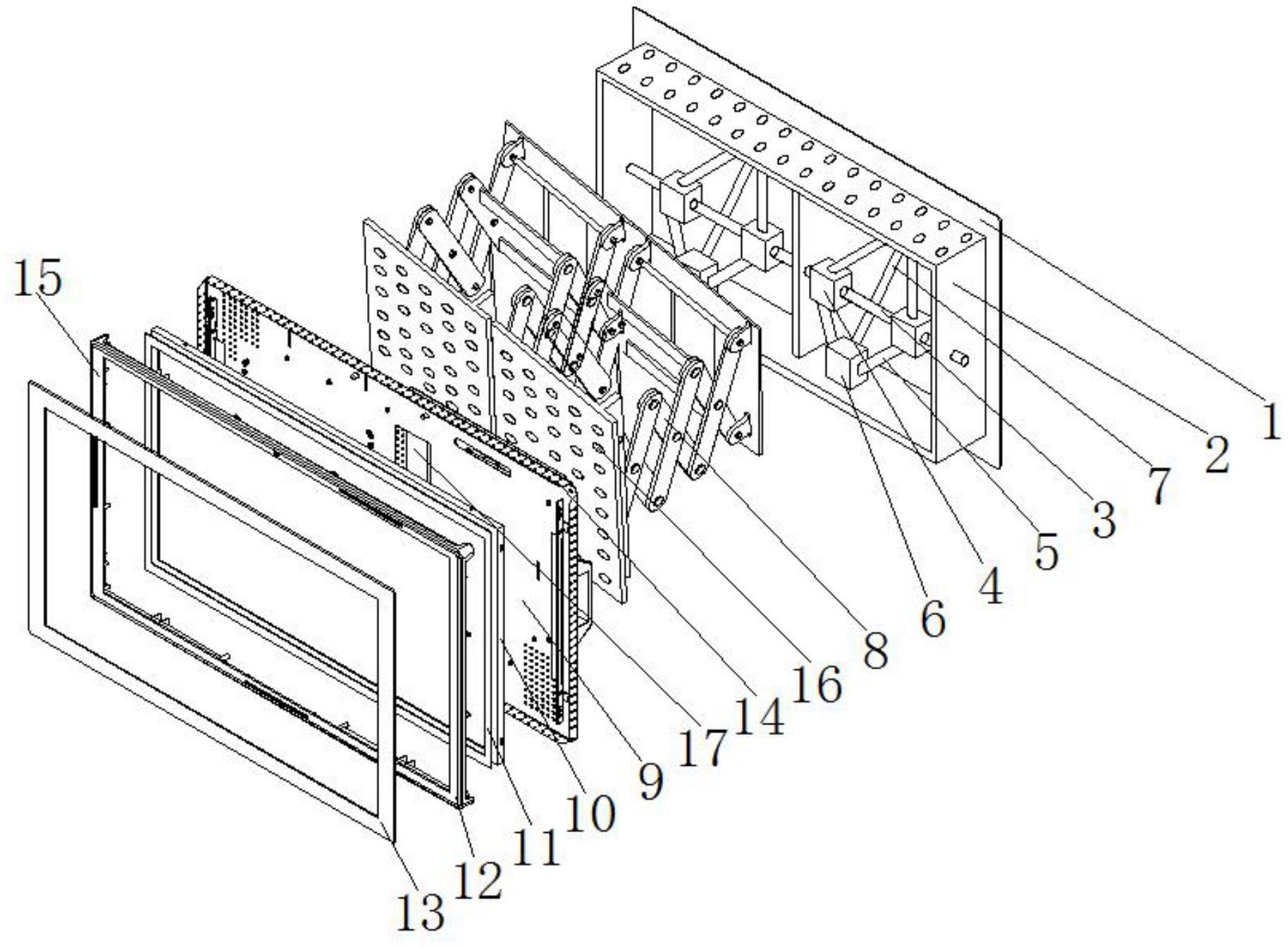 15
1
2
7
3
5
4
6
8
16
14
17
9
10
11
12
13