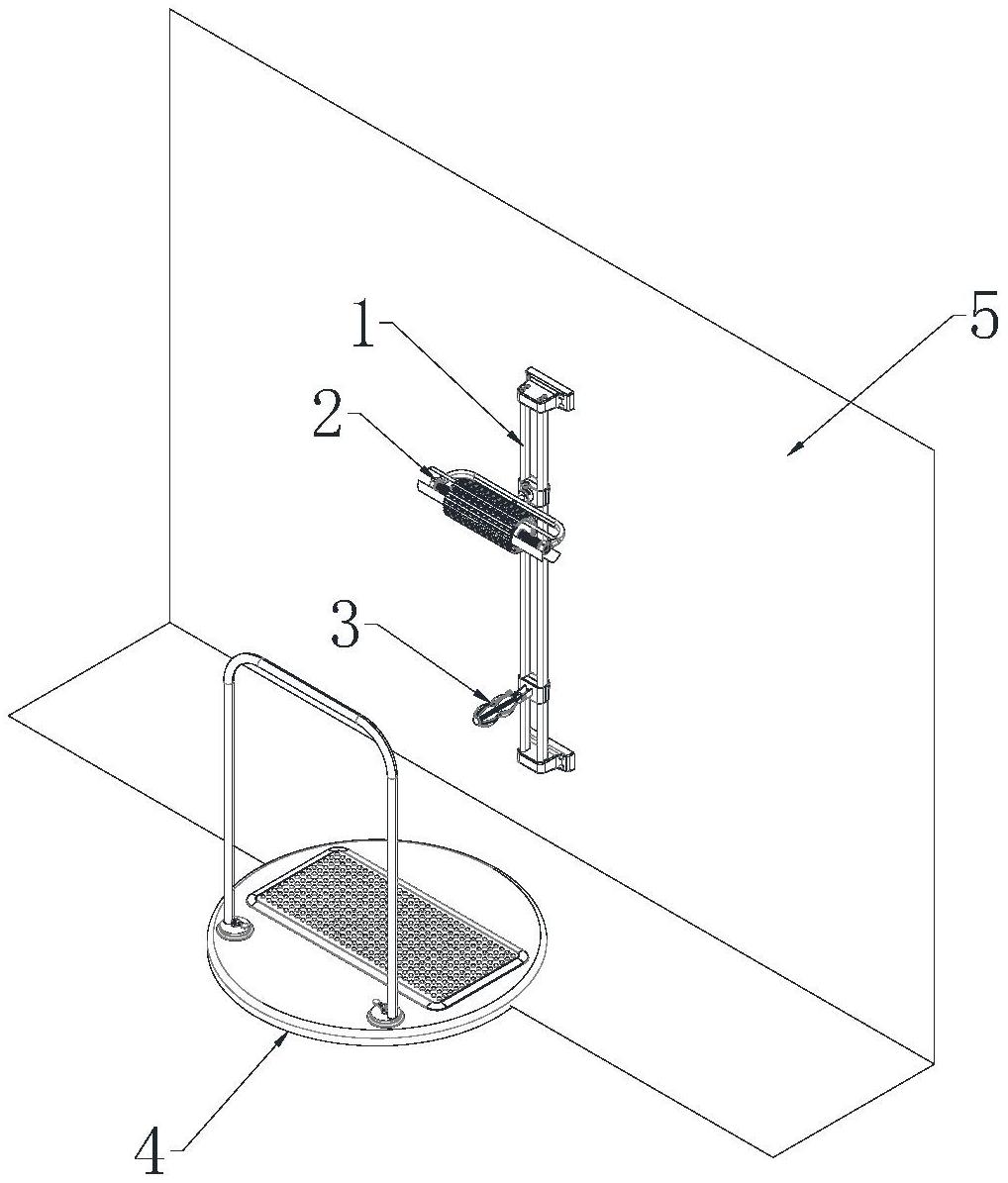 1
5
2
3
4