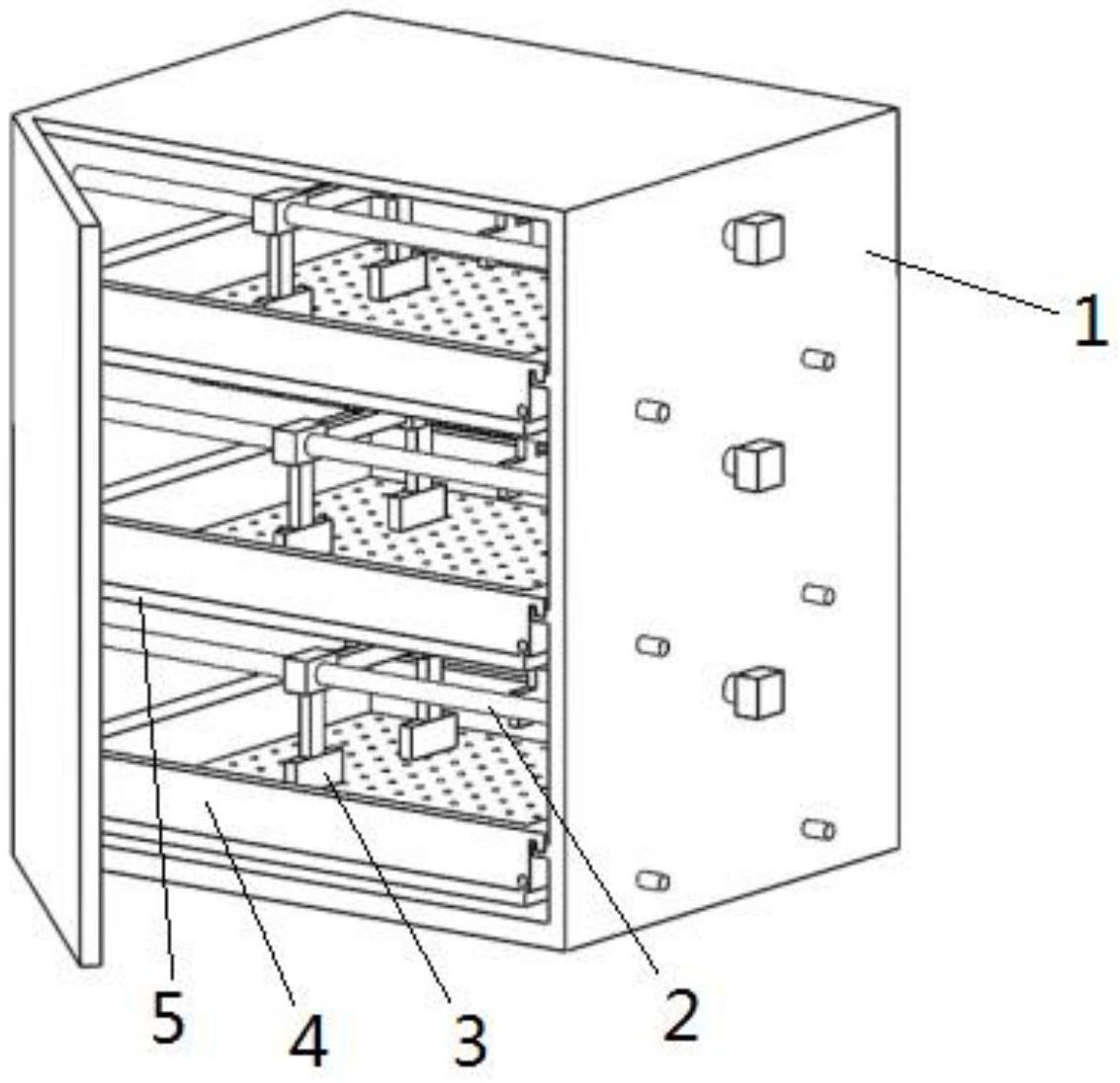 1
5
4
3
2