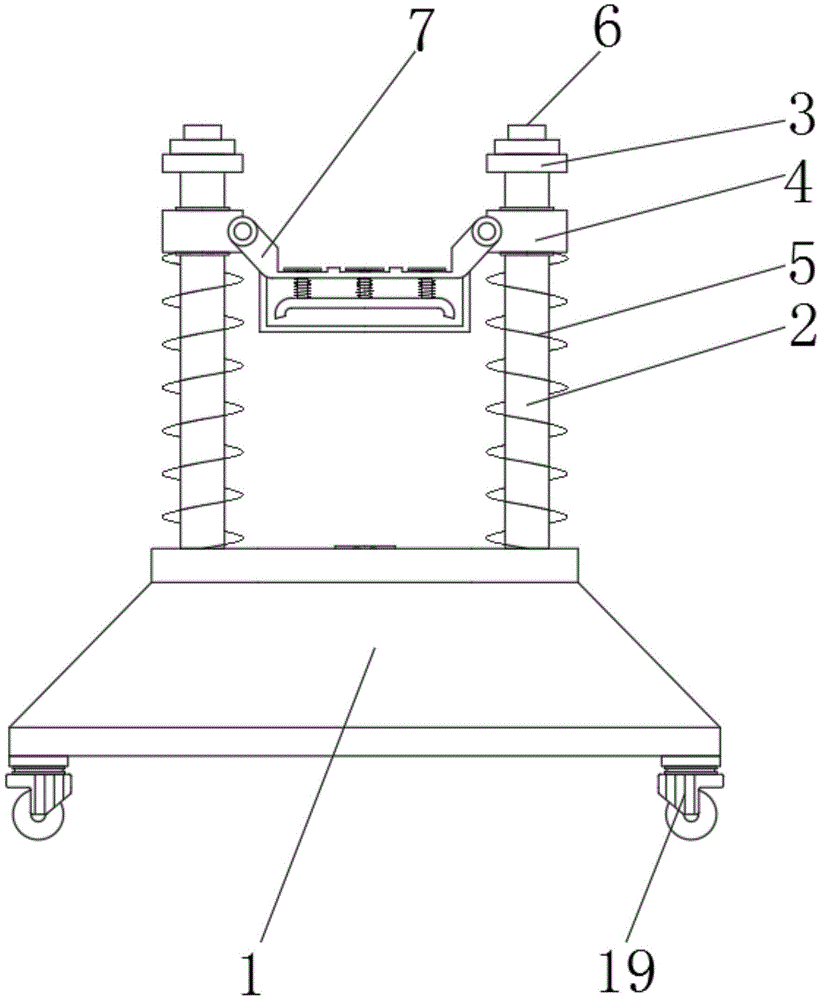 7
6
3
4
5
2
1
19