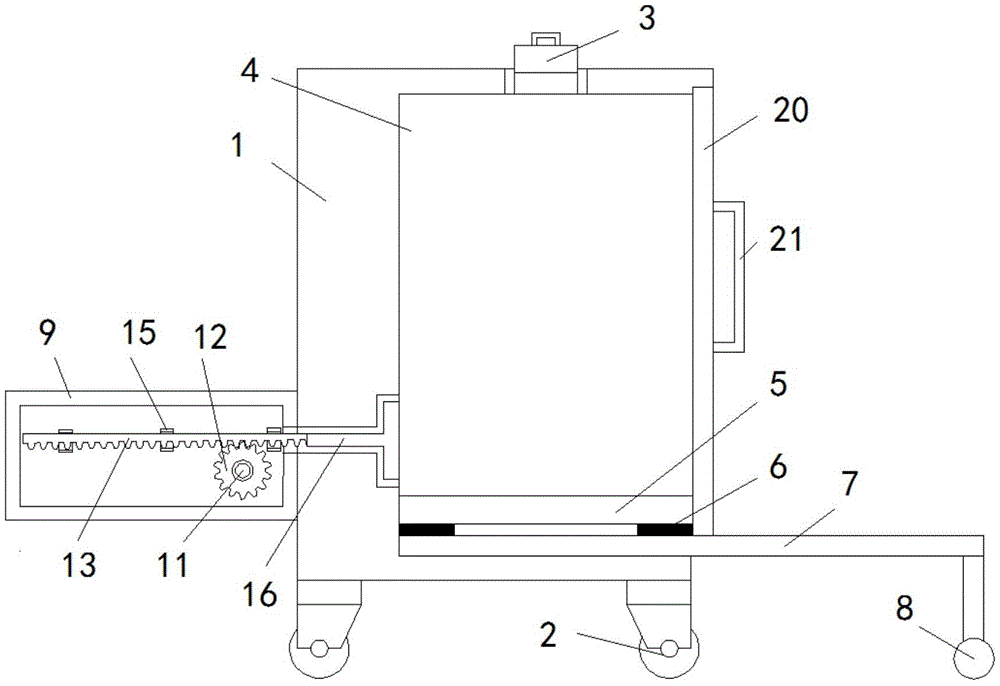 3
4
20
1
21
9
15
12
5
6
7
13
11
16
2
8