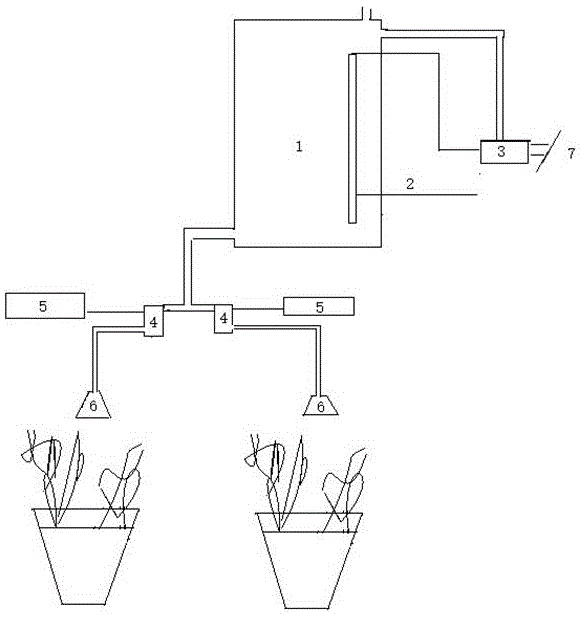 1
3
7
2
5
4
4
5
6
6