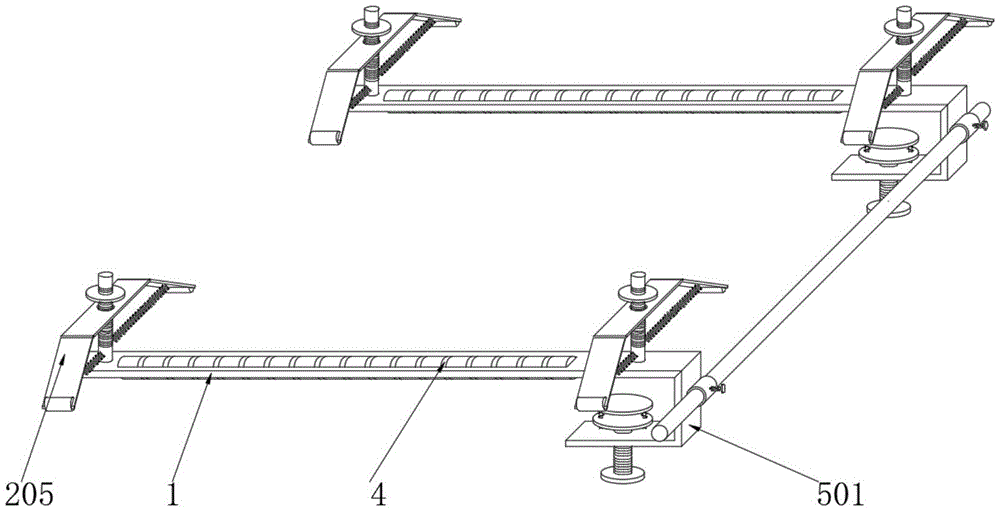 205 1 4 501