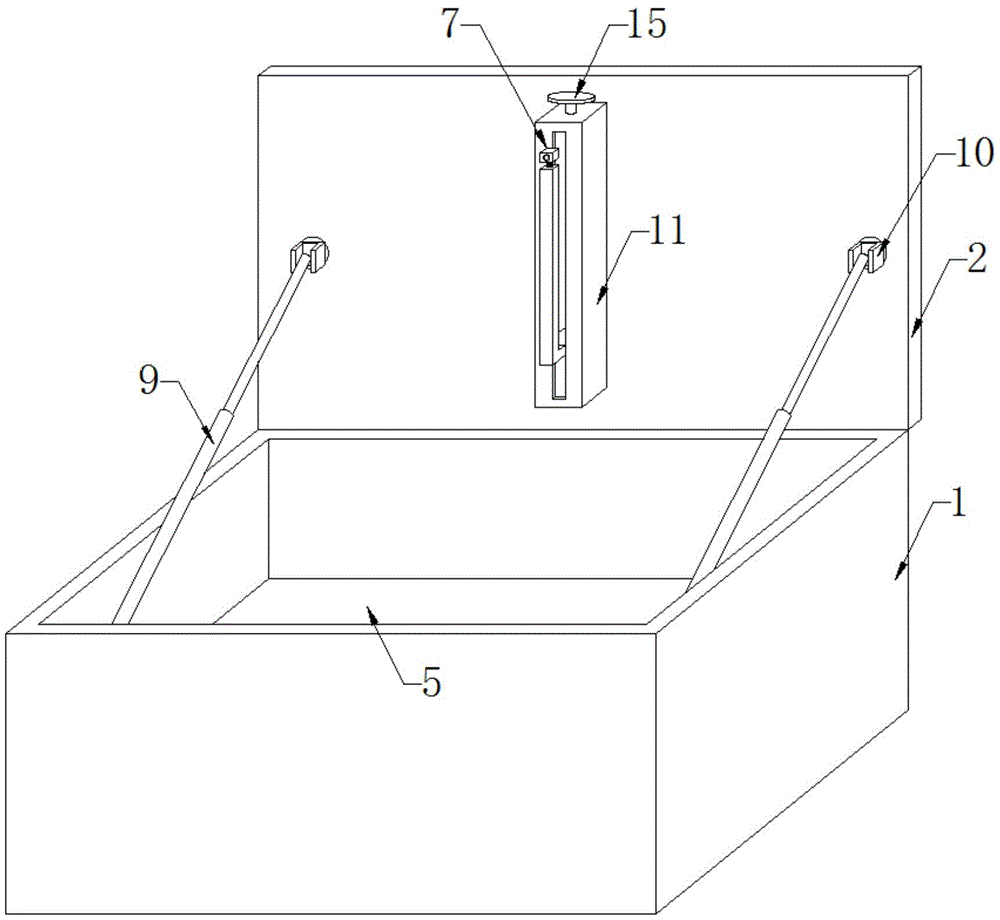 7
15
10
11
2
9
1
5