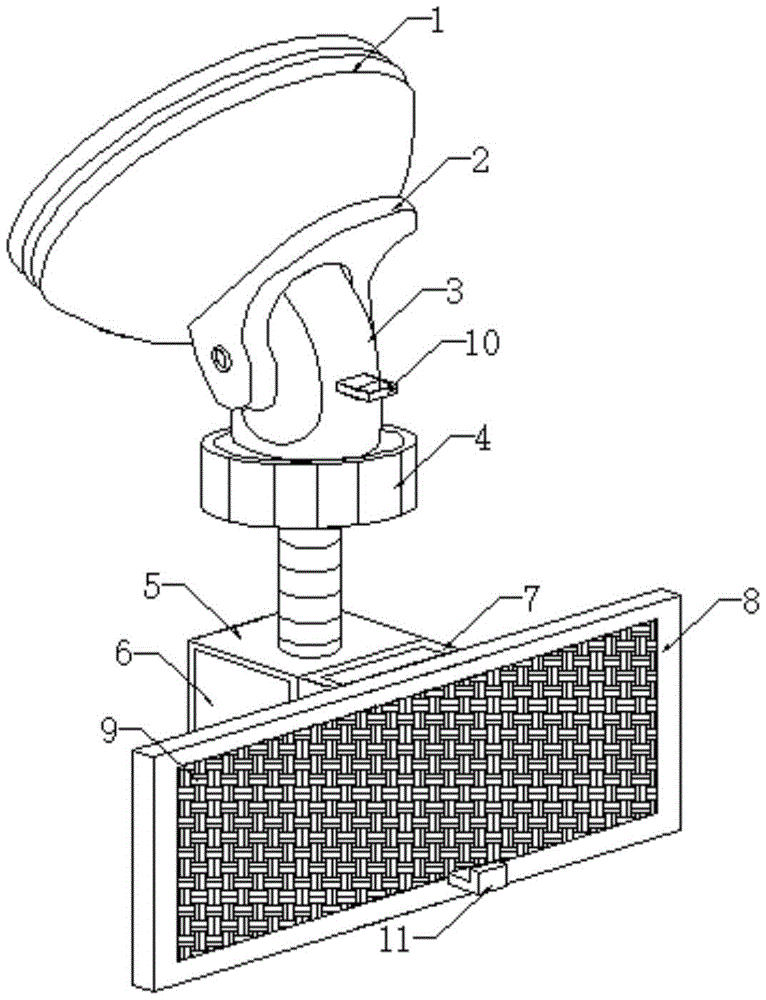 1
2
3
10
4
5
7
8
6
9
11