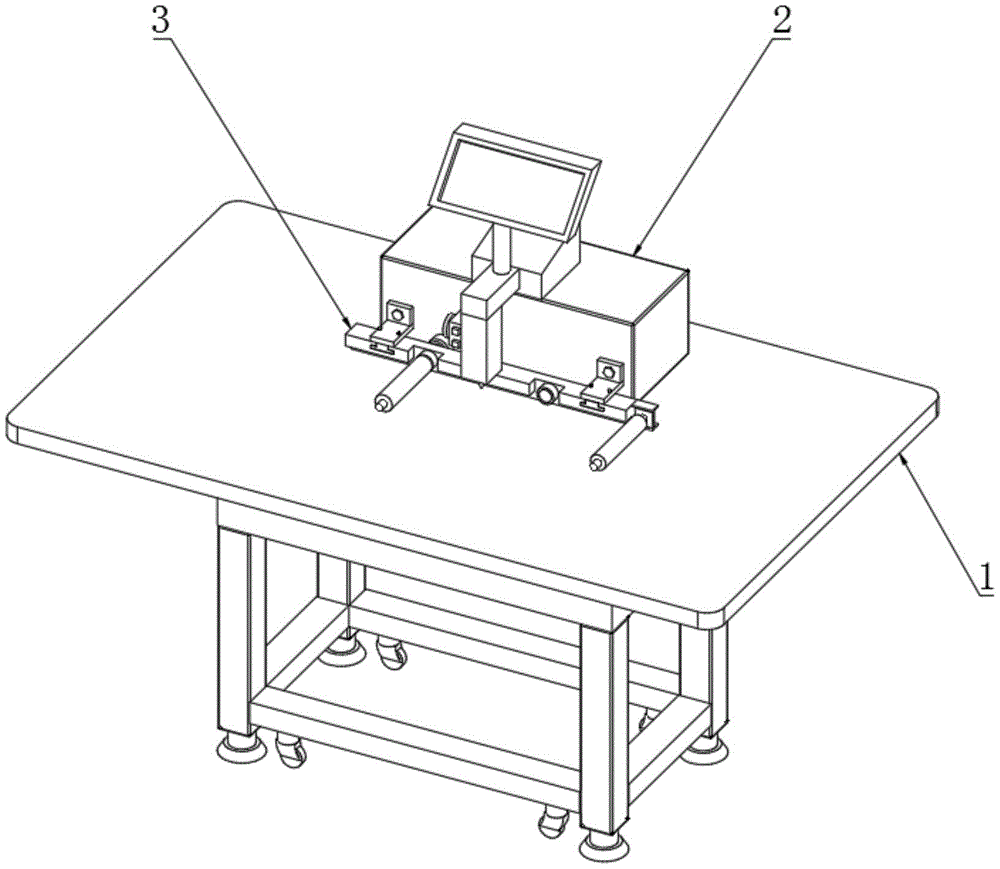 3
2
1