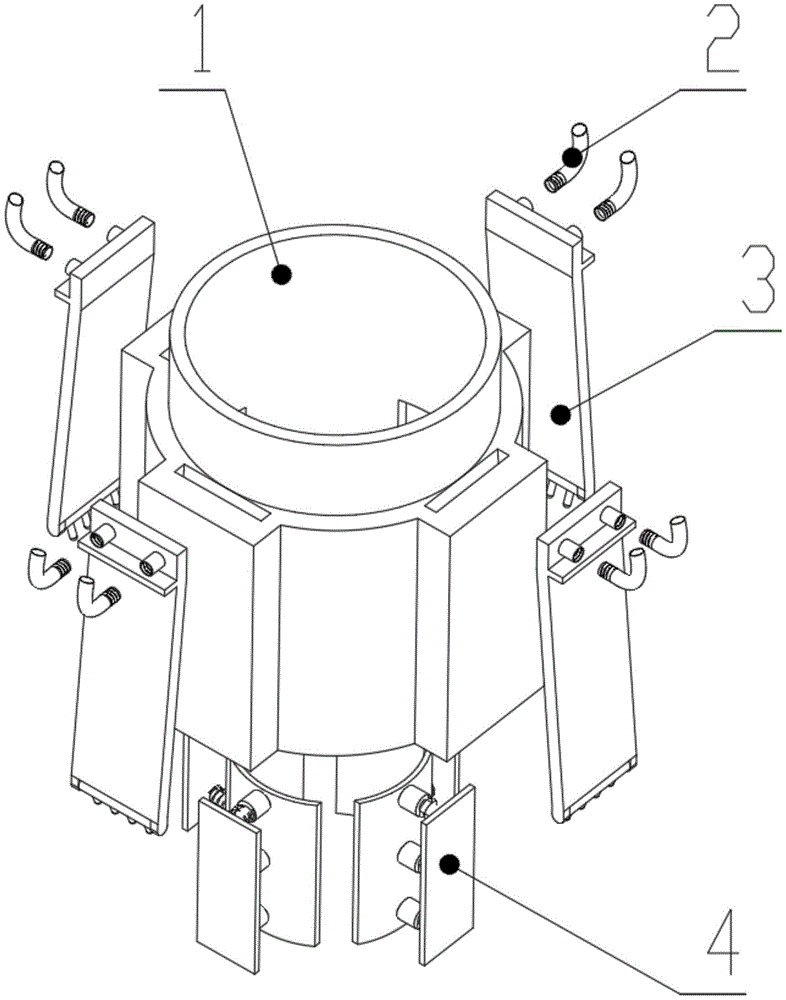 1
2
3
4