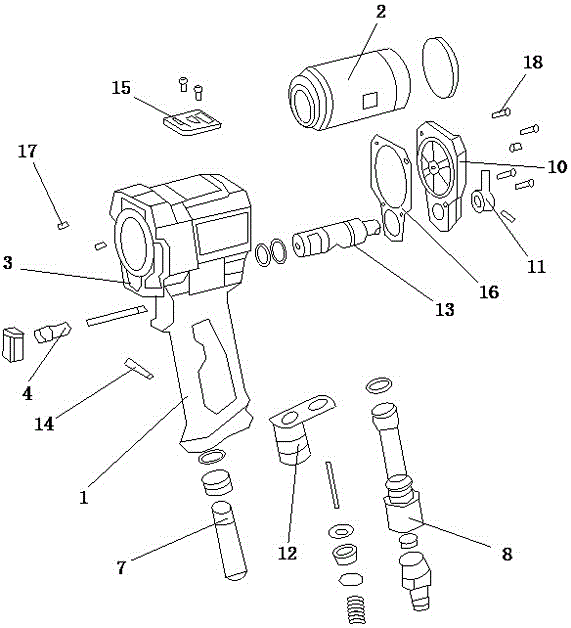 2
18
15
17
10
3
11
16
13
4
14
1
12
8
7