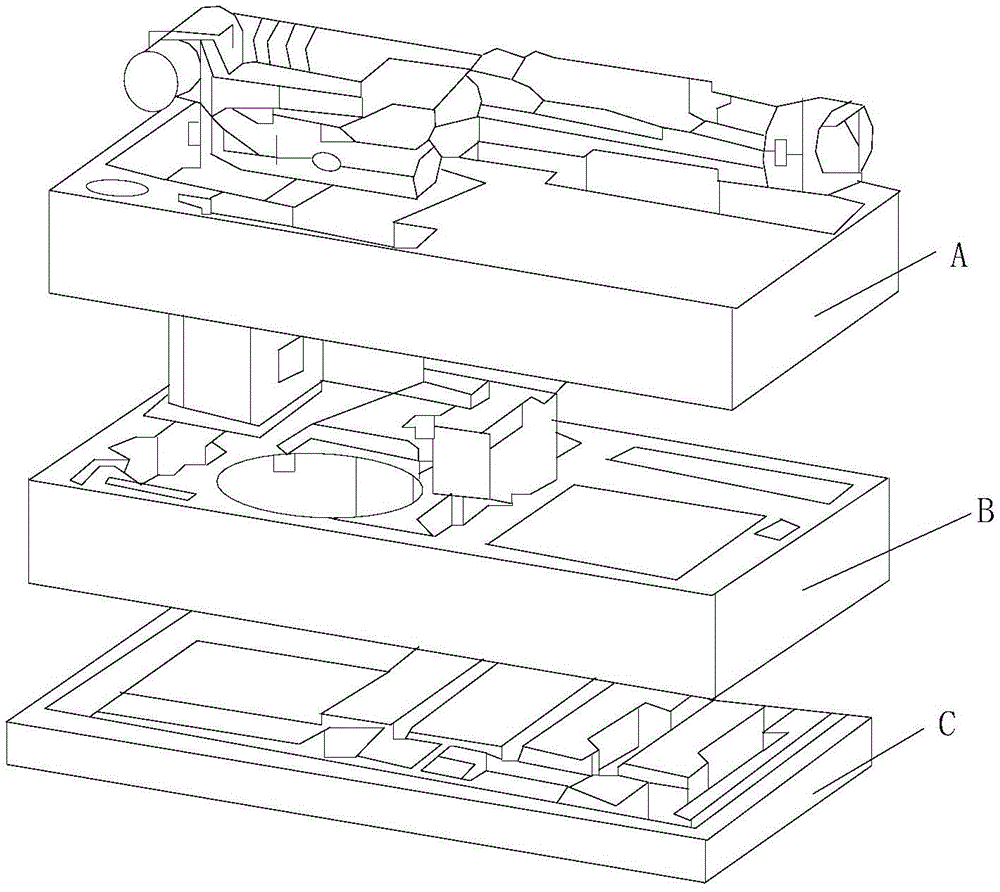 A

B

C