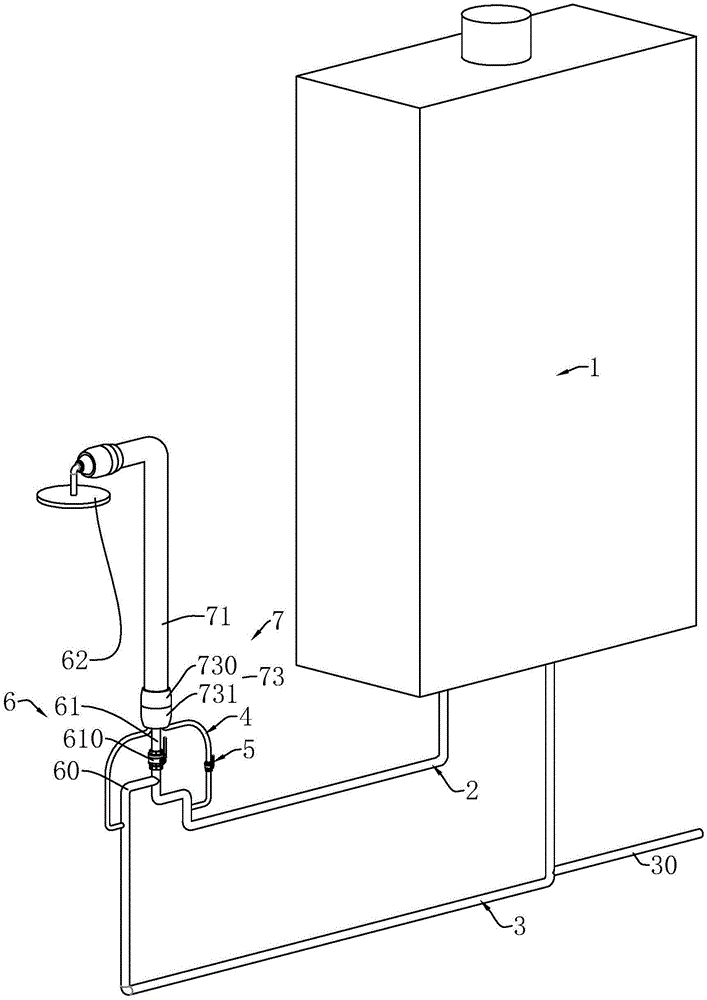 1
71
7
62
730
73
731
6
61
4
610
5
60
2
30
3