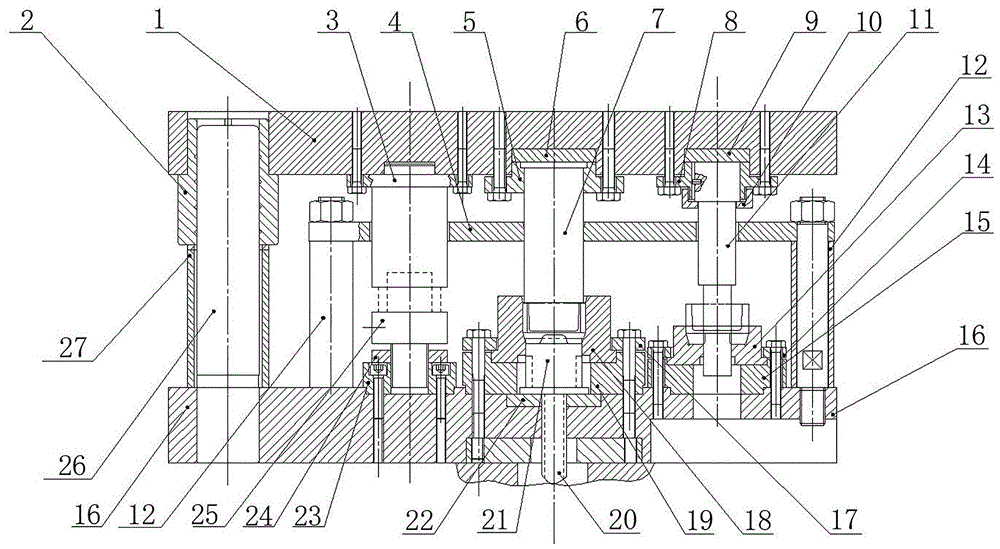 2 1 3 4 5 6 7 8 9 10 11 12 13 14 15 16 27 26 16 12 25 24 23 22 21 20 19 18 17