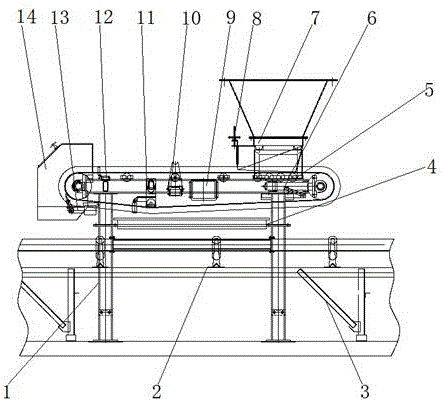 14 13 12 11 10 9 8 7 6 5 4 1 2 3