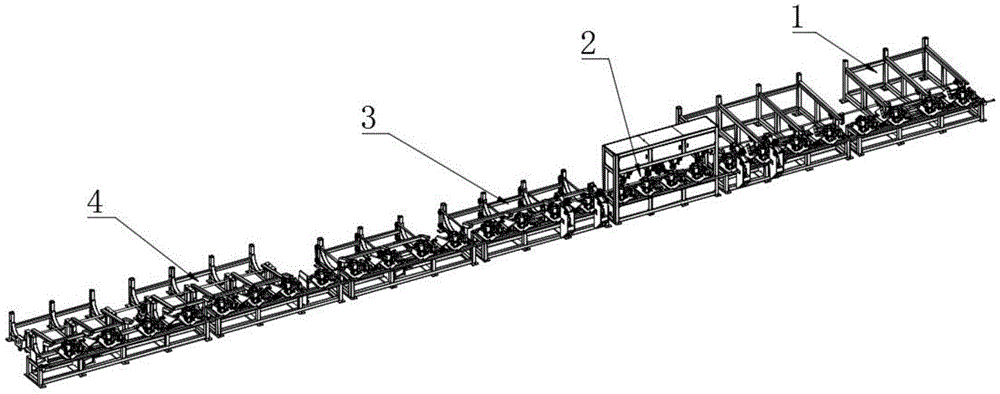 1
2
3
4