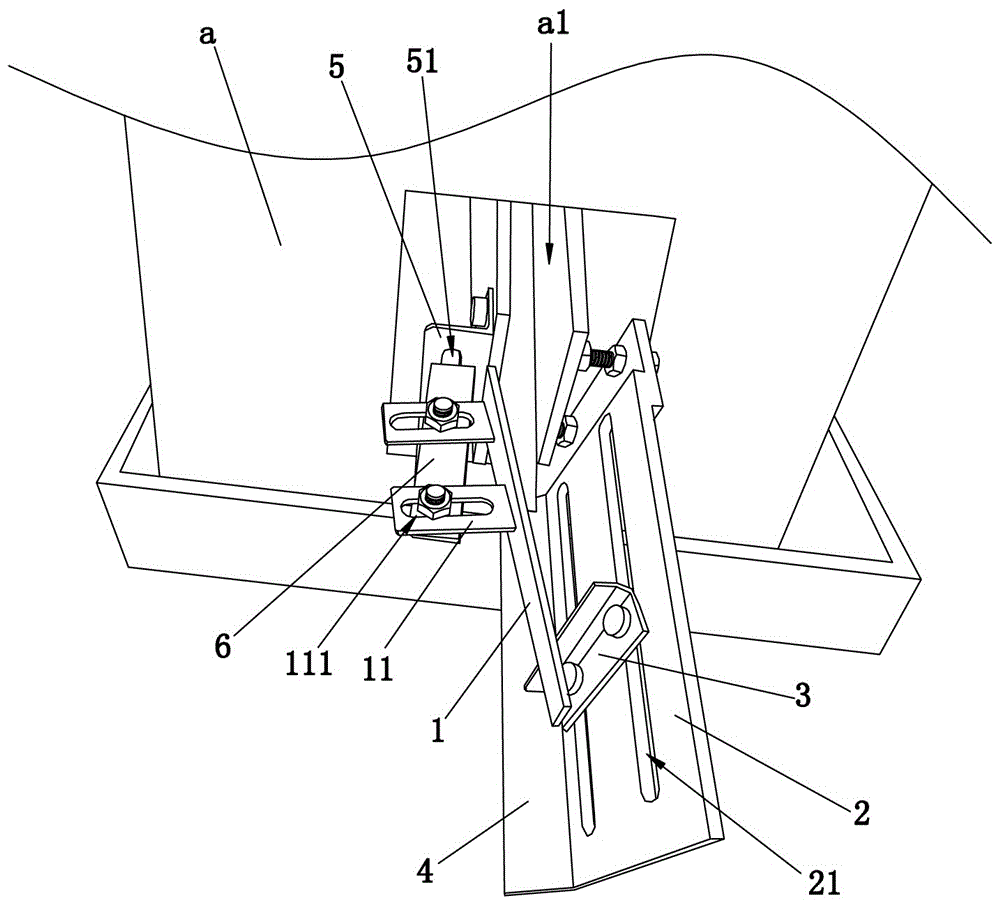 a
5
51
a1
6
111
11
1
3
2
4
21