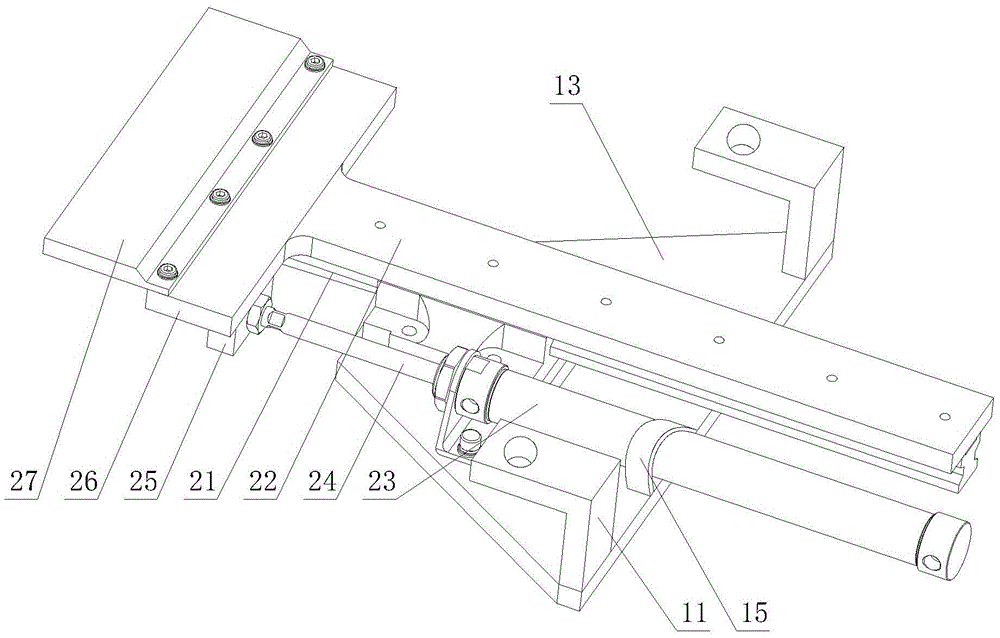 13
27
26
25
21
22
24
23
11
15