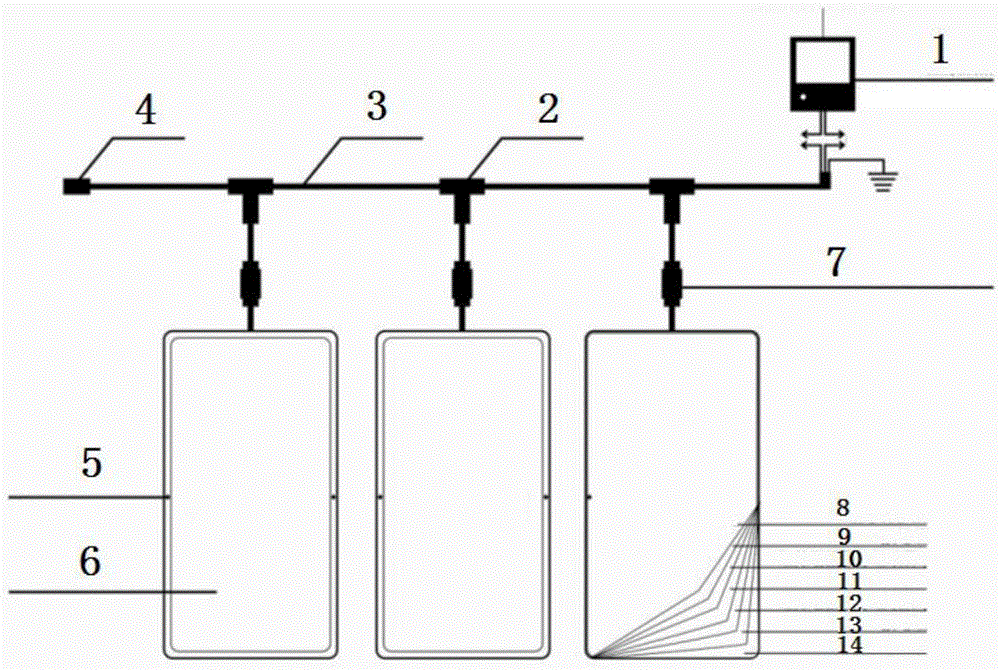 1
4
3
2
7
5
6
8
9
10
11
12
13
14