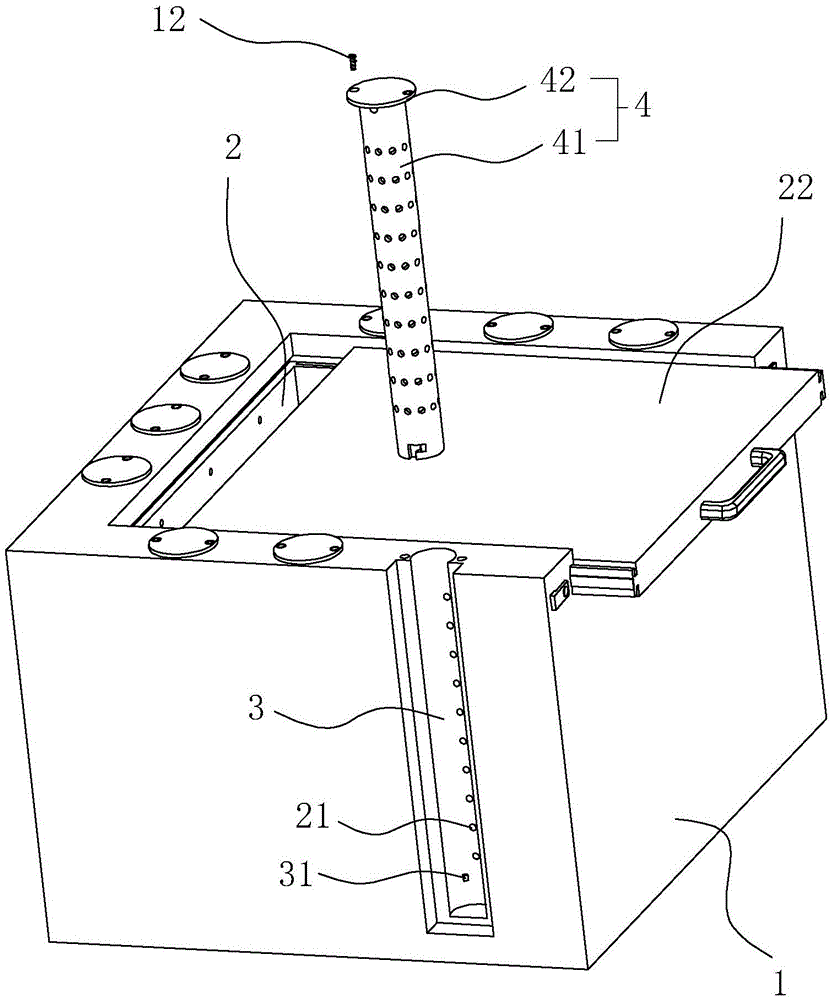 12
42
4
41
2
22
3
21
31
1