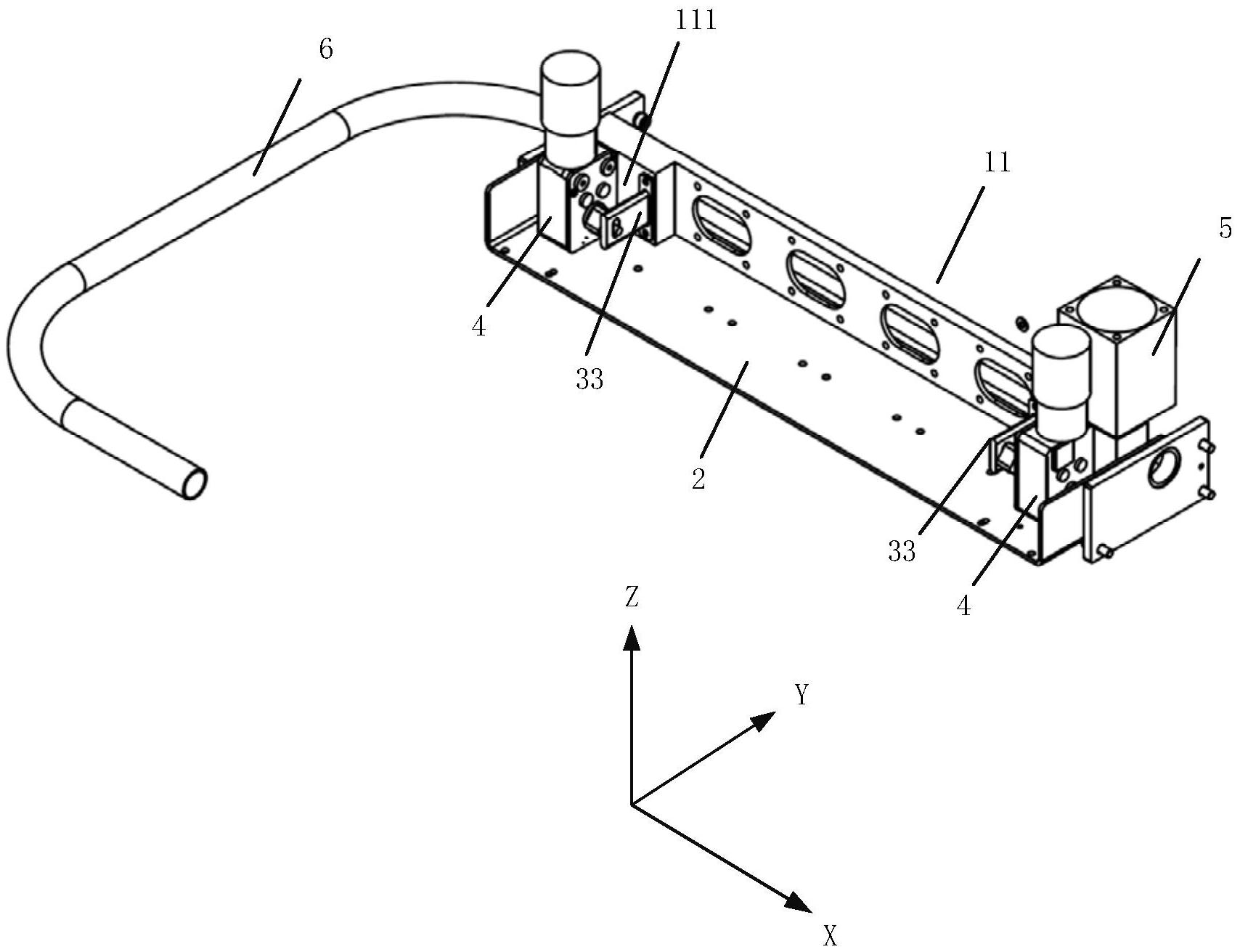 111
6
11
5
4
33
2
33
4
Z
Y
X